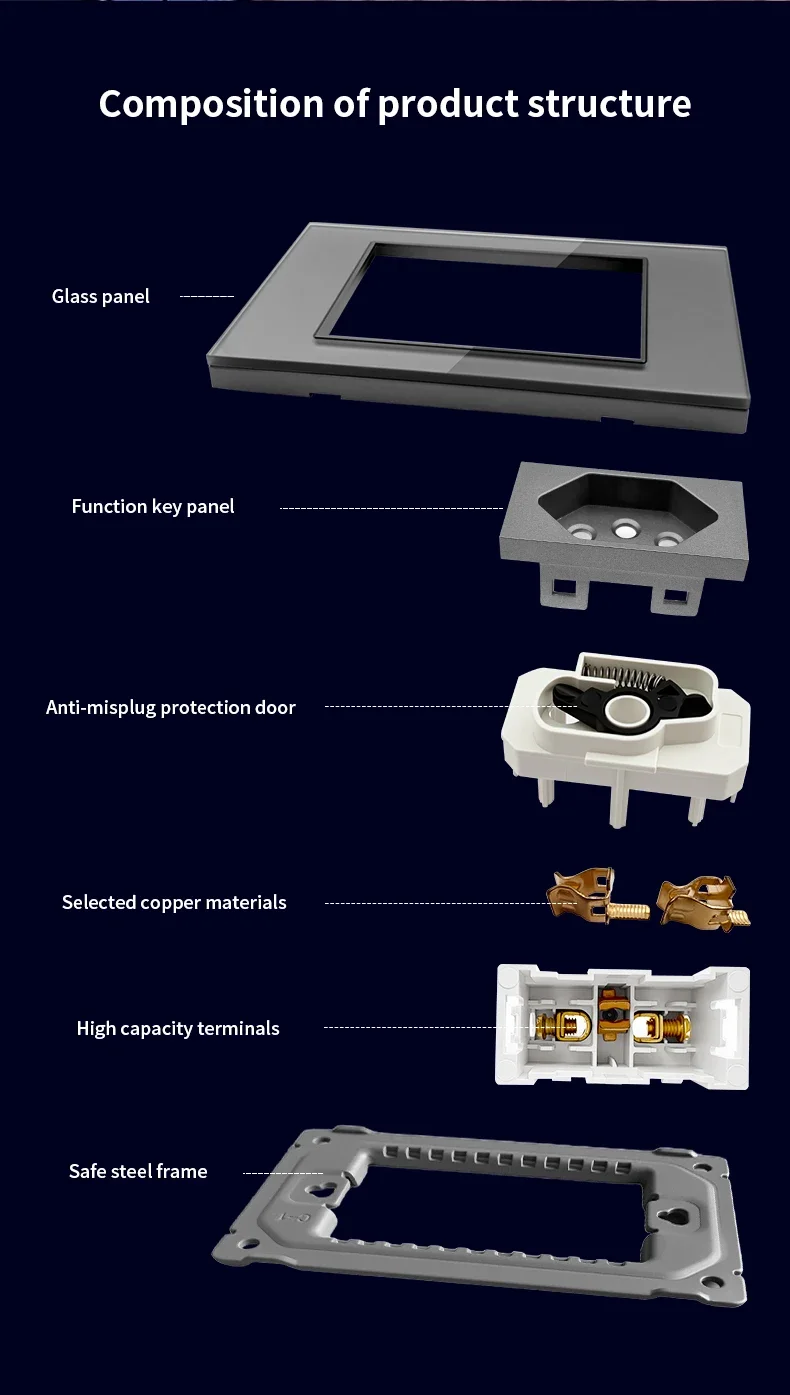 Composition of product structure

Glass panel

Function key panel

Anti-misplug protection door

Selected copper materials

High capacity terminals

Safe steel frame