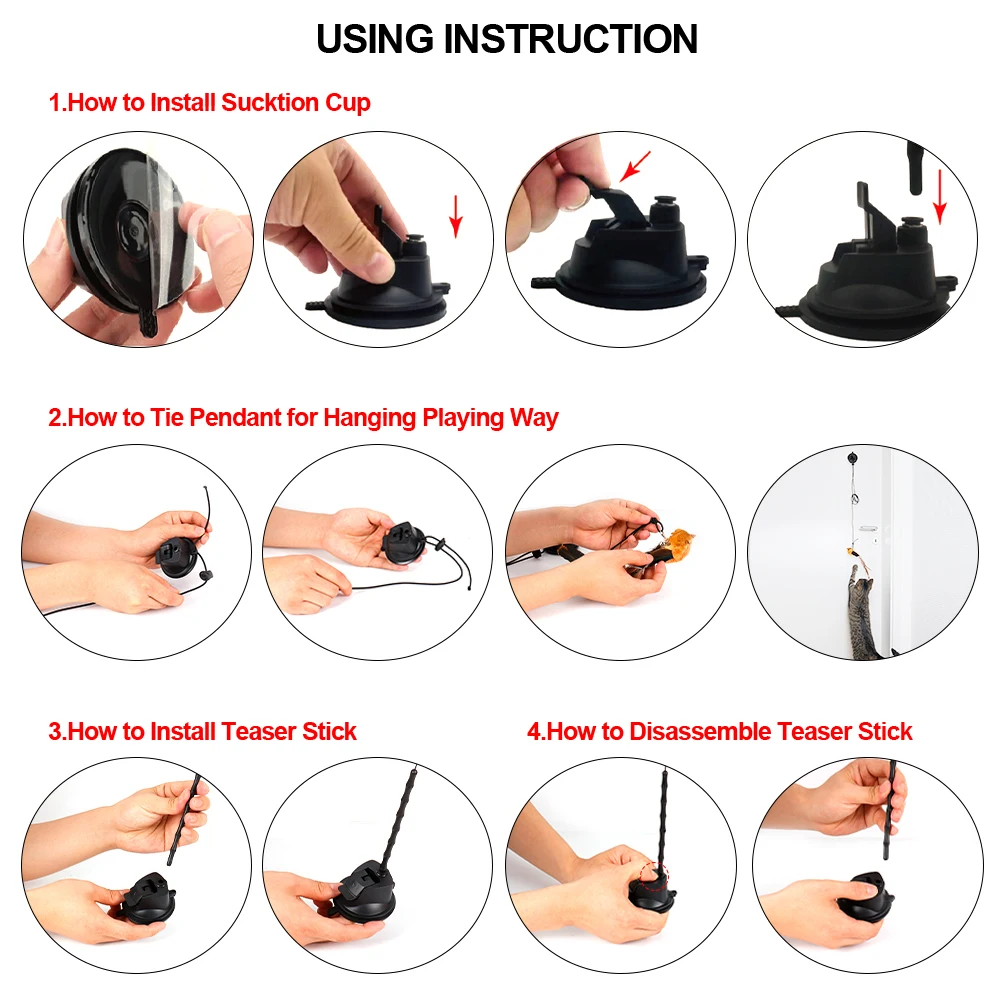 USING INSTRUCTION

1.How to Install Sucktion Cup

2.How to Tie Pendant for Hanging Playing Way

3.How to Install Teaser Stick

4.How to Disassemble Teaser Stick