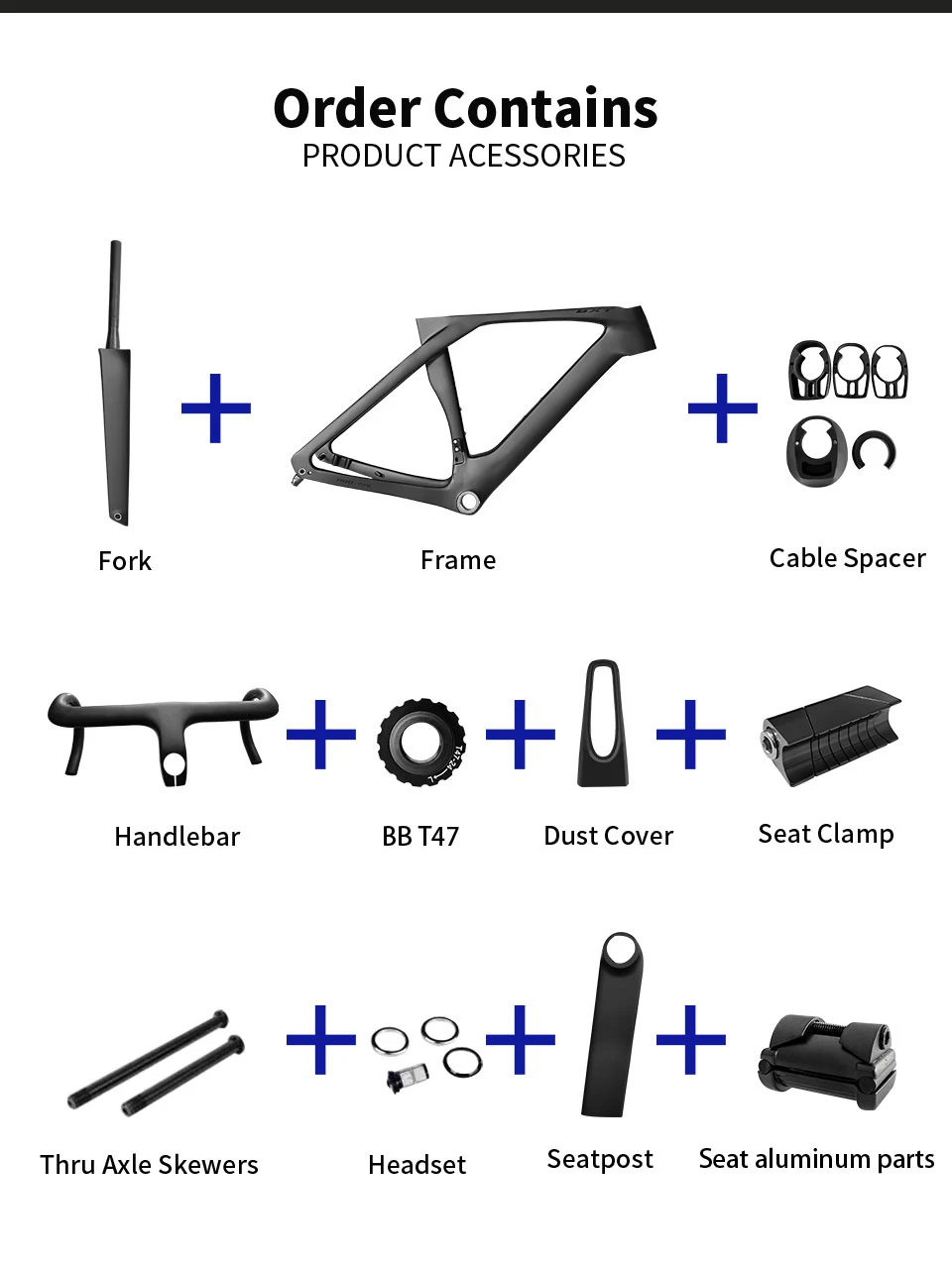 Order Contains
PRODUCT ACESSORIES

Fork

Frame

Cable Spacer

Handlebar

BB T47

Dust Cover

Seat Clamp

Thru Axle Skewers

Headset

Seatpost

Seat aluminum parts