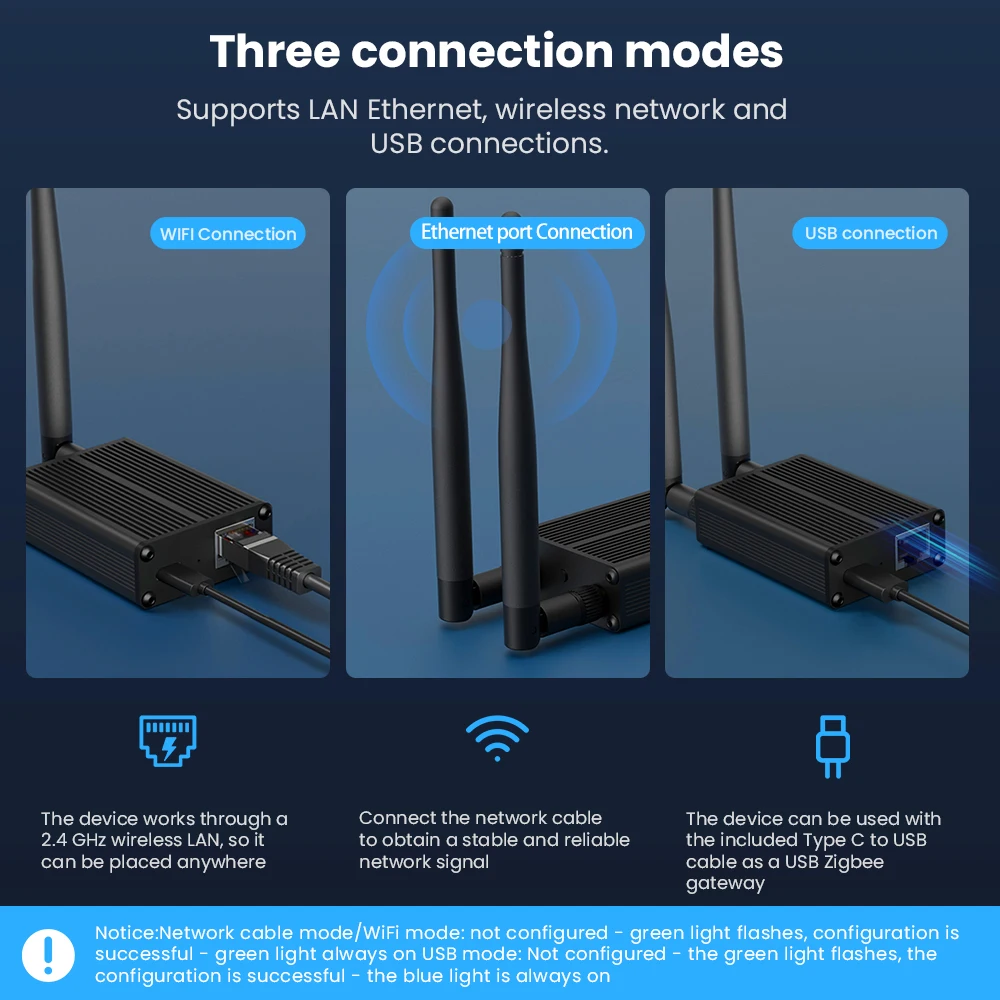 Three connection modes

Supports LAN Ethernet, wireless network and USB connections.

WIFI Connection

Ethernet port Connection

USB connection

The device works through a 2.4 GHz wireless LAN, so it can be placed anywhere

Connect the network cable to obtain a stable and reliable network signal

The device can be used with the included Type C to USB cable as a USB Zigbee gateway

Notice:Network cable mode/WiFi mode: not configured - green light flashes, configuration is successful - green light always on USB mode: Not configured - the green light flashes, the configuration is successful - the blue light is always on