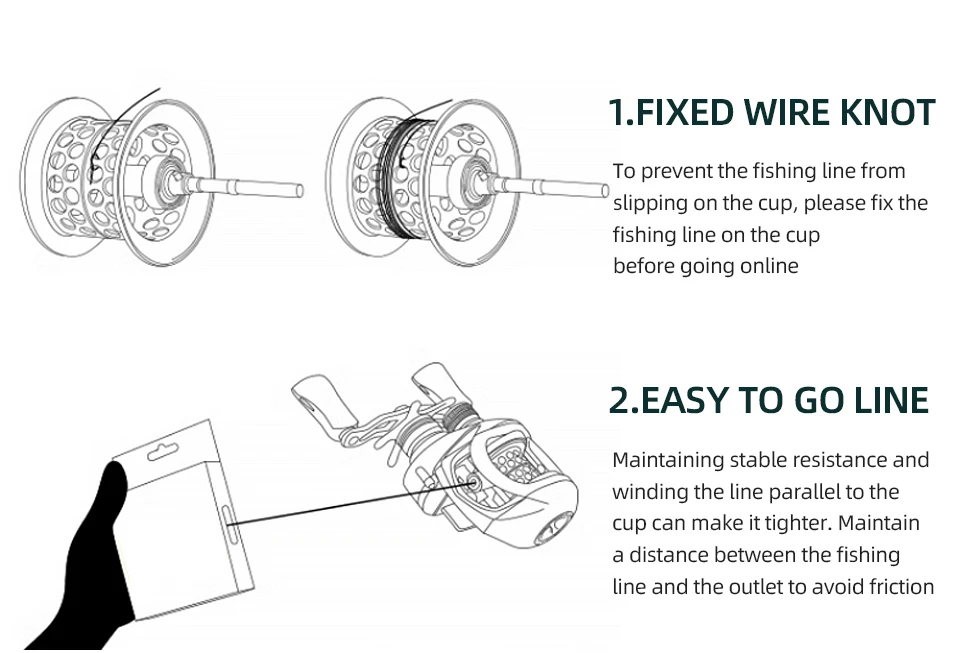 1.FIXED WIRE KNOT

To prevent the fishing line from slipping on the cup, please fix the fishing line on the cup before going online

2.EASY TO GO LINE

Maintaining stable resistance and winding the line parallel to the cup can make it tighter. Maintain a distance between the fishing line and the outlet to avoid friction