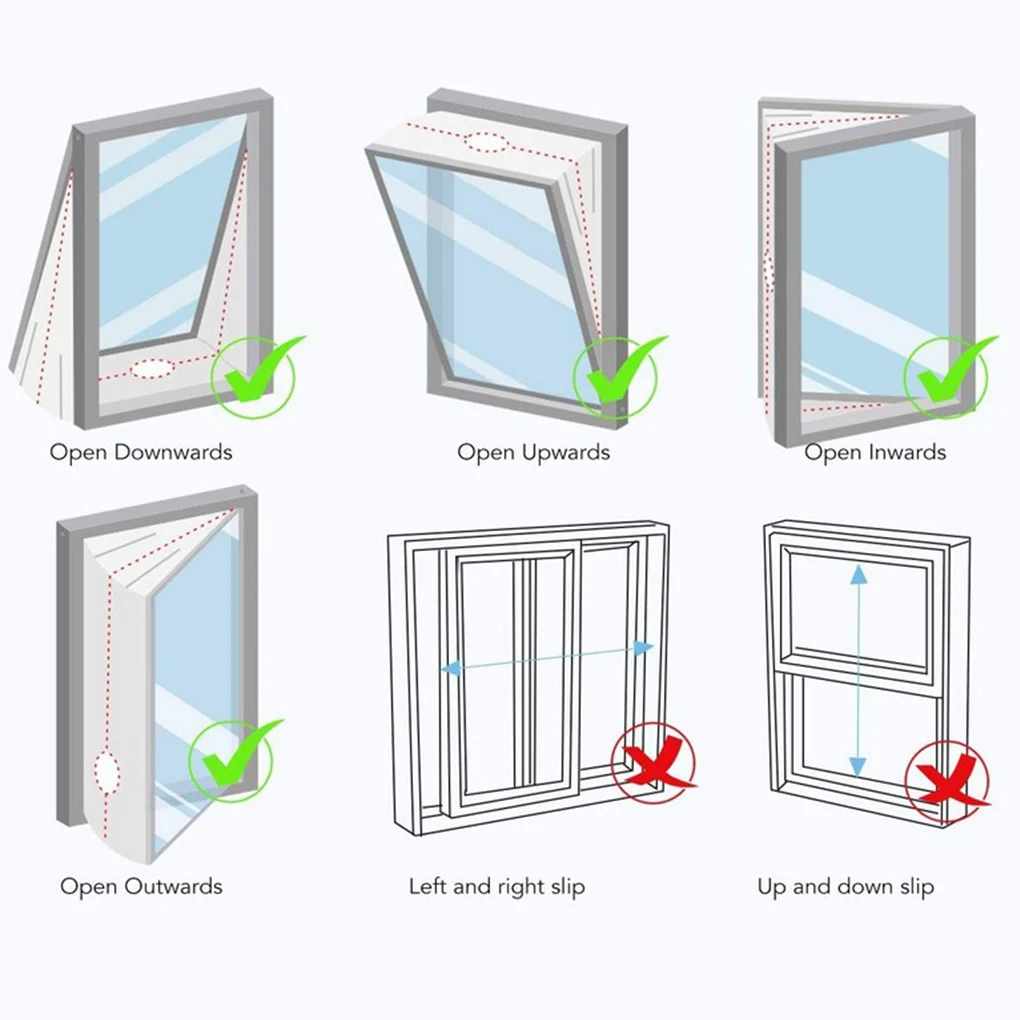 Open Downwards

Open Upwards

Open Inwards

Open Outwards

Left and right slip

Up and down slip