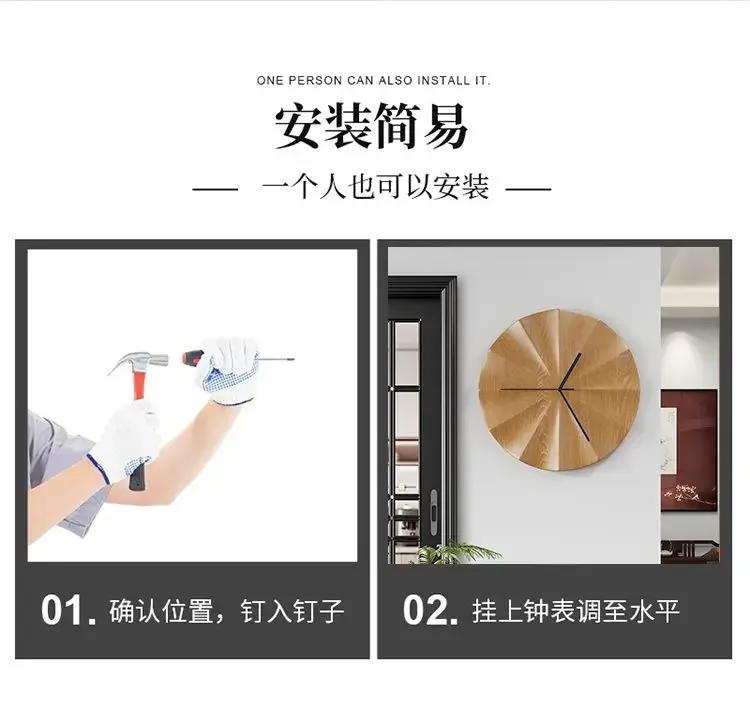 ONE PERSON CAN ALSO INSTALL IT.

安装简易

— 一个人也可以安装 —

01. 确认位置，钉入钉子

02. 挂上钟表调至水平