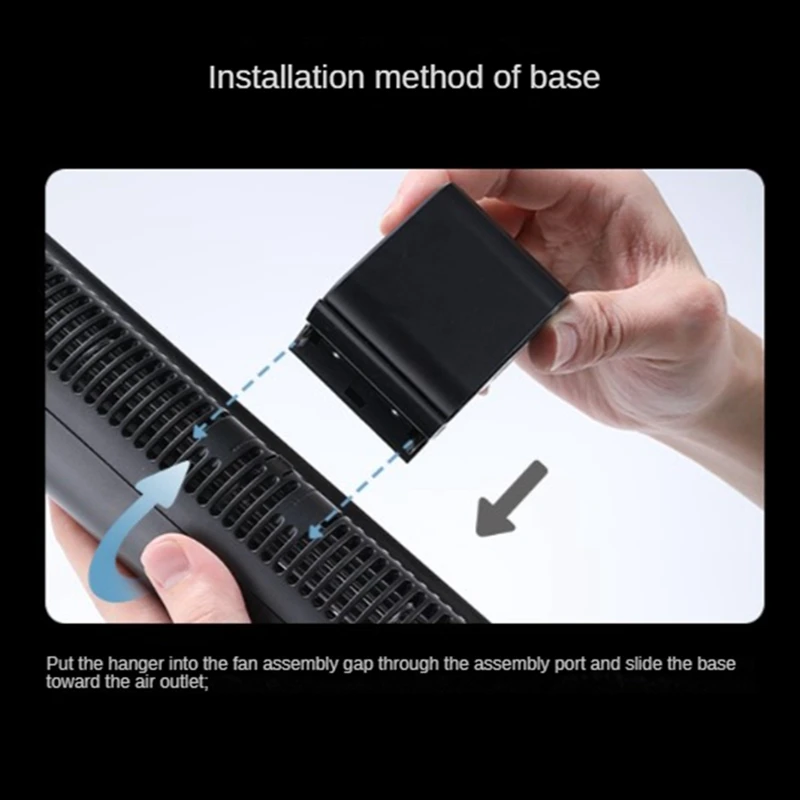 Installation method of base

Put the hanger into the fan assembly gap through the assembly port and slide the base toward the air outlet;