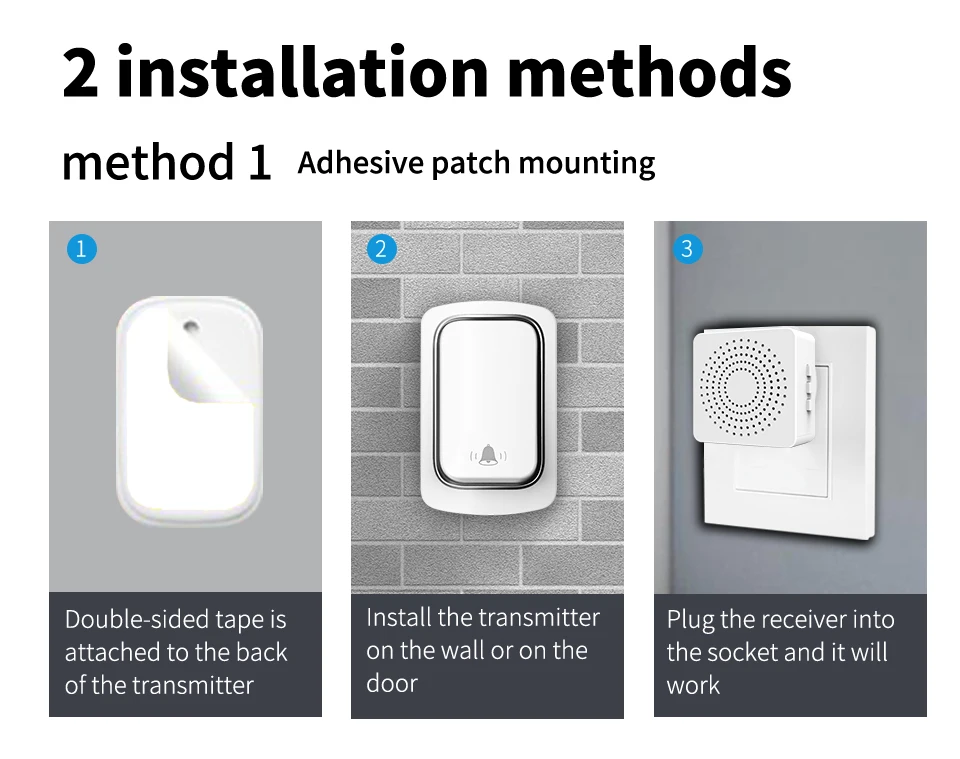 2 installation methods

method 1 Adhesive patch mounting

1

Double-sided tape is attached to the back of the transmitter

2

Install the transmitter on the wall or on the door

3

Plug the receiver into the socket and it will work