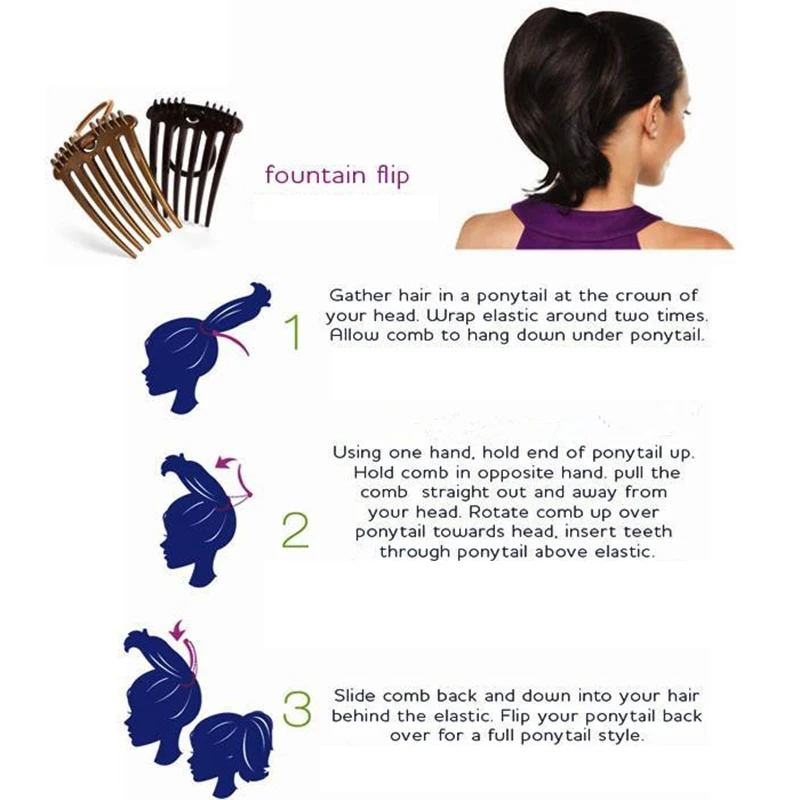 fountain flip

1 Gather hair in a ponytail at the crown of your head. Wrap elastic around two times. Allow comb to hang down under ponytail.

2 Using one hand, hold end of ponytail up. Hold comb in opposite hand. pull the comb straight out and away from your head. Rotate comb up over ponytail towards head, insert teeth through ponytail above elastic.

3 Slide comb back and down into your hair behind the elastic. Flip your ponytail back over for a full ponytail style.