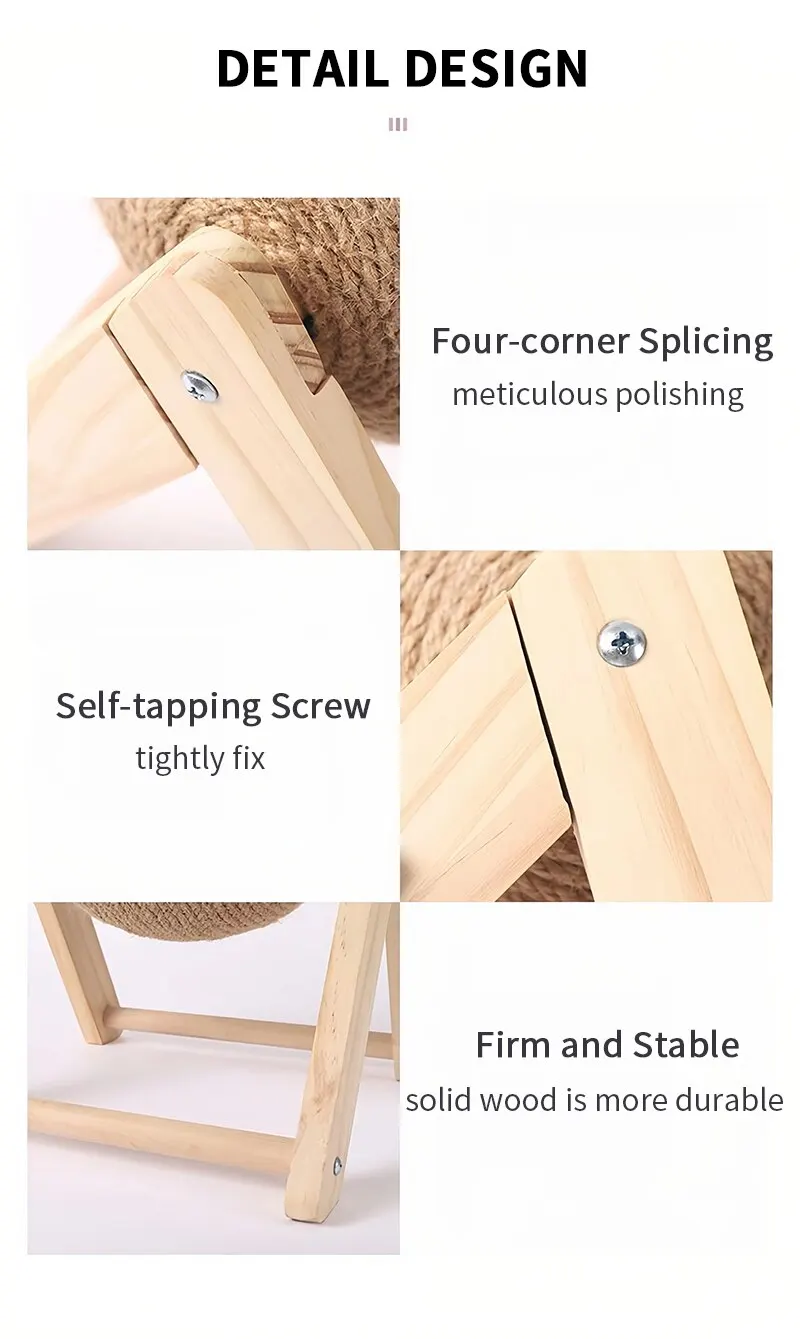 DETAIL DESIGN

Four-corner Splicing
meticulous polishing

Self-tapping Screw
tightly fix

Firm and Stable
solid wood is more durable