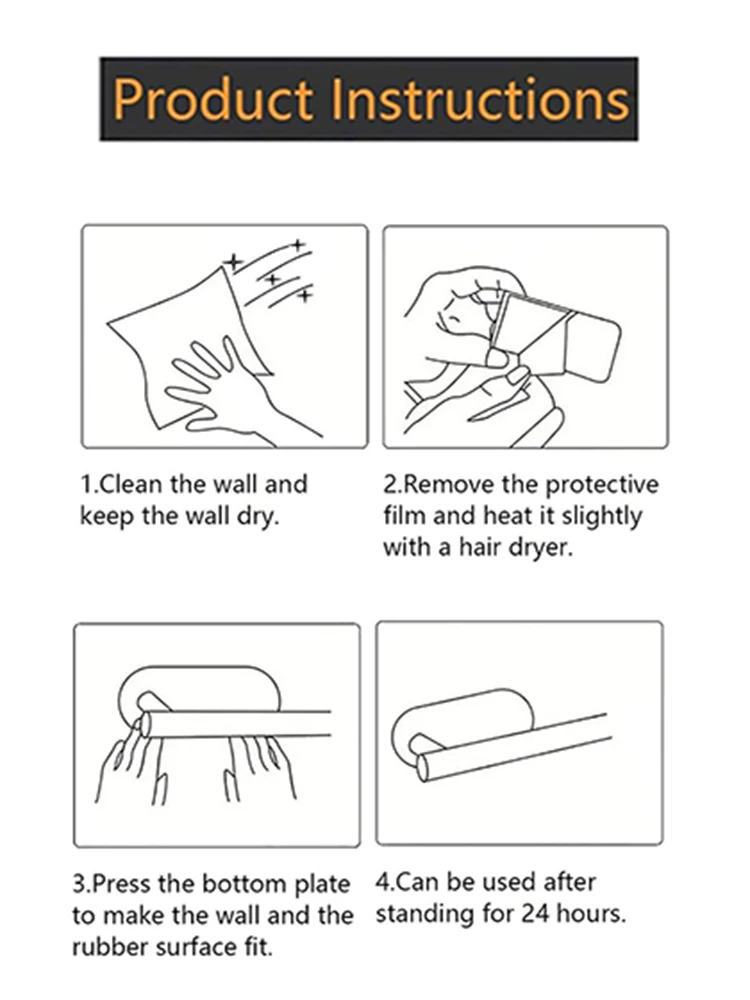 Product Instructions

1.Clean the wall and keep the wall dry.

2.Remove the protective film and heat it slightly with a hair dryer.

3.Press the bottom plate to make the wall and the rubber surface fit.

4.Can be used after standing for 24 hours.