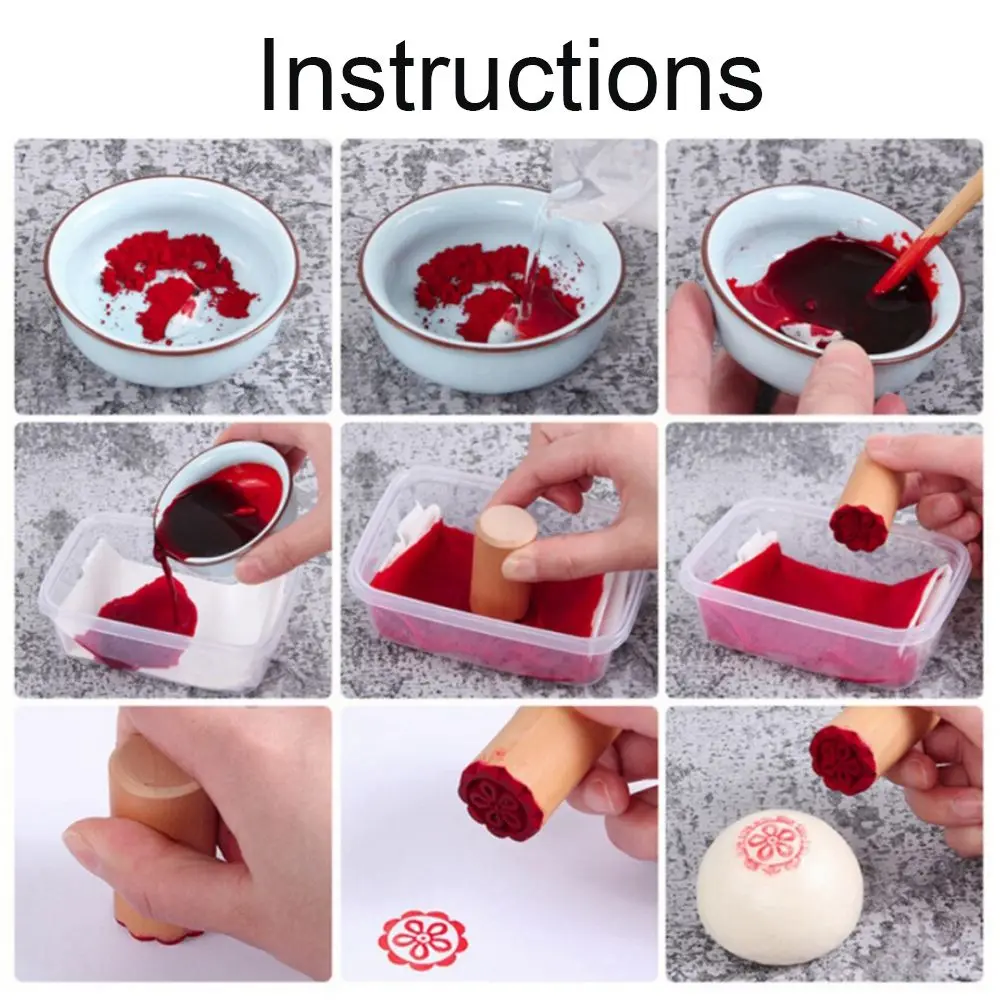 Instructions