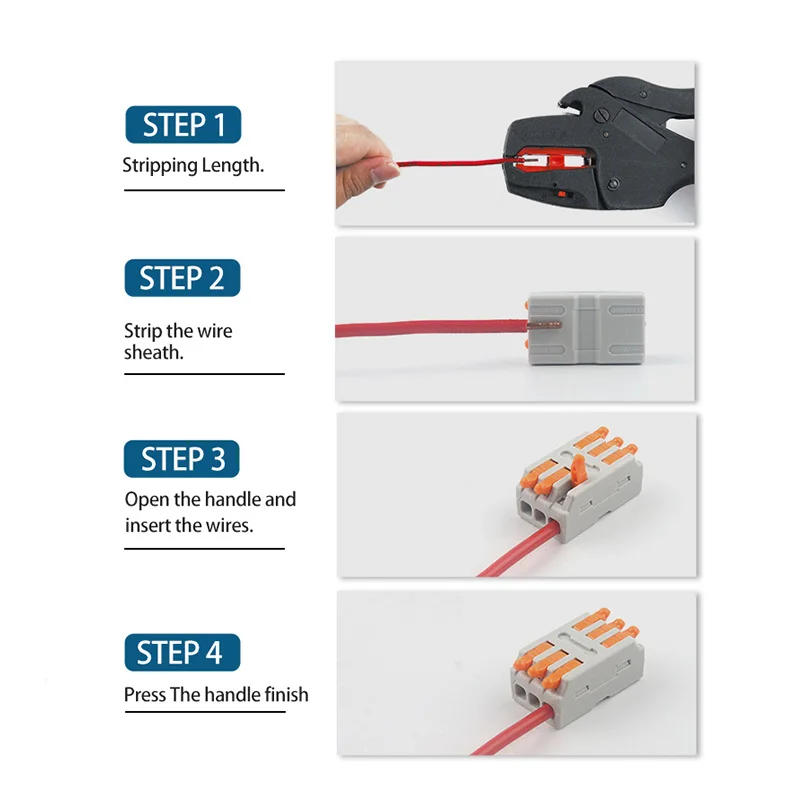 STEP 1
Stripping Length.

STEP 2
Strip the wire sheath.

STEP 3
Open the handle and insert the wires.

STEP 4
Press The handle finish