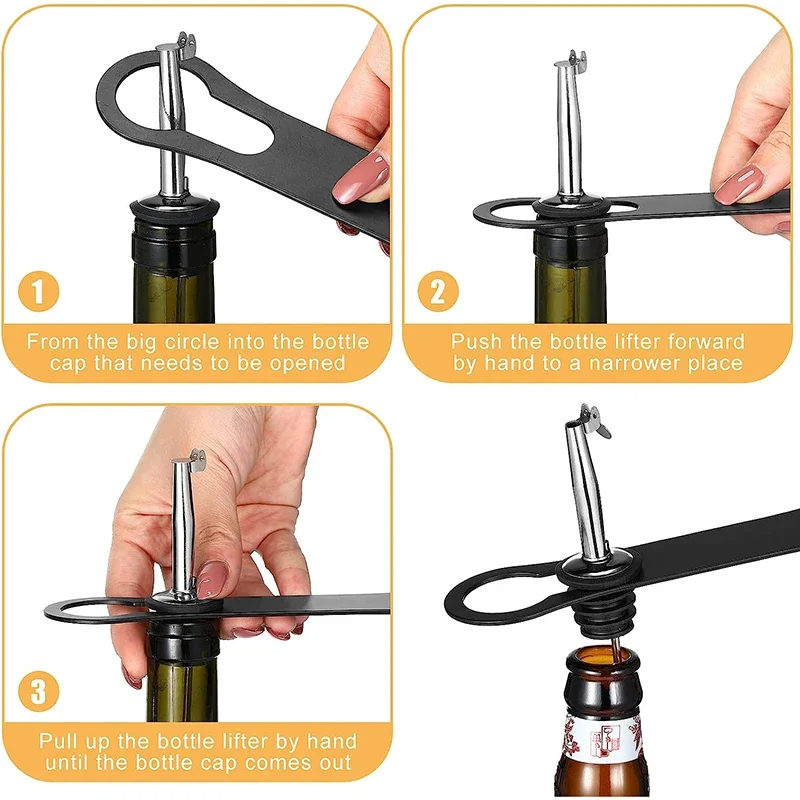 1

From the big circle into the bottle cap that needs to be opened

2

Push the bottle lifter forward by hand to a narrower place

3

Pull up the bottle lifter by hand until the bottle cap comes out