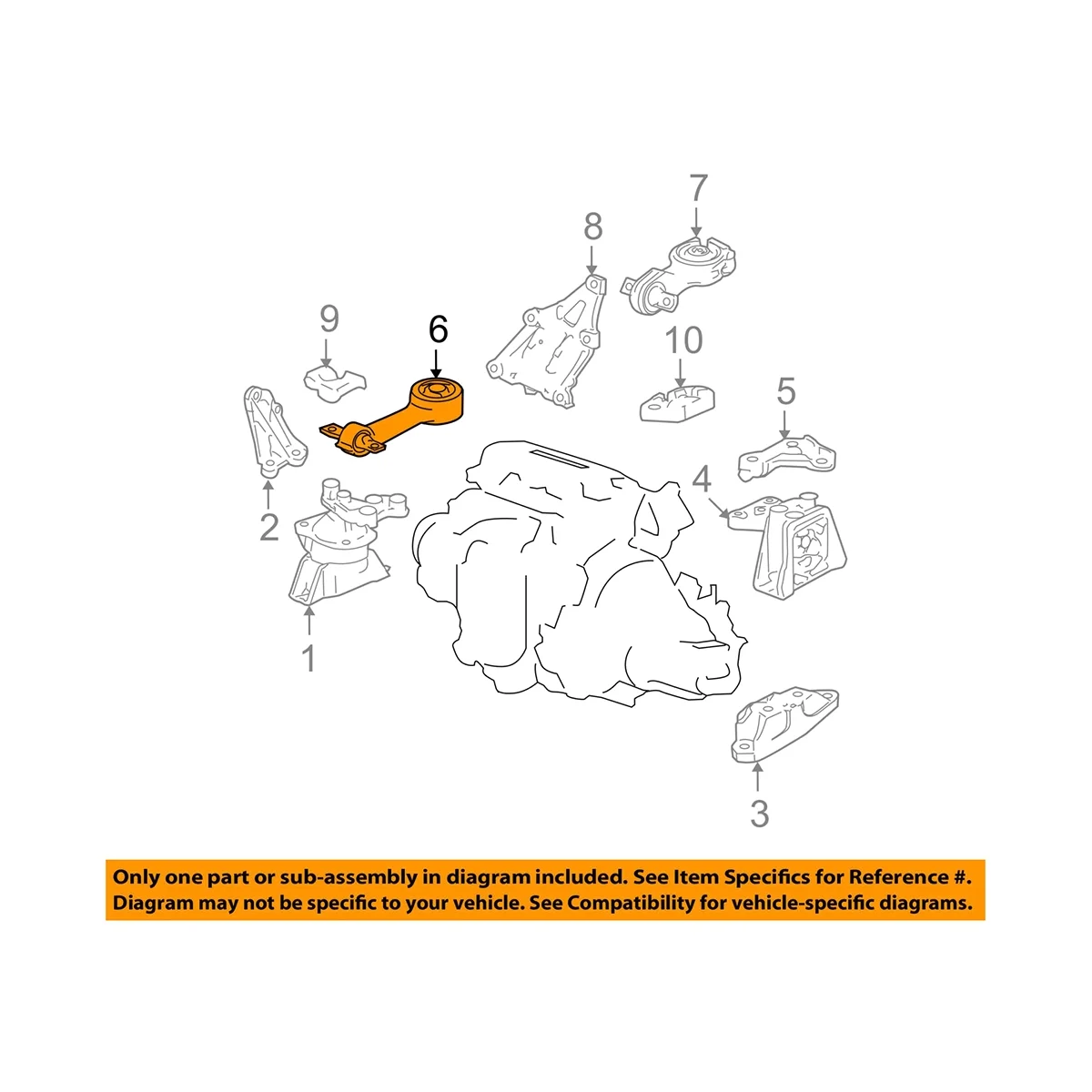 7
8
9
6
10
5
4
2
1
3

Only one part or sub-assembly in diagram included. See Item Specifics for Reference #.
Diagram may not be specific to your vehicle. See Compatibility for vehicle-specific diagrams.