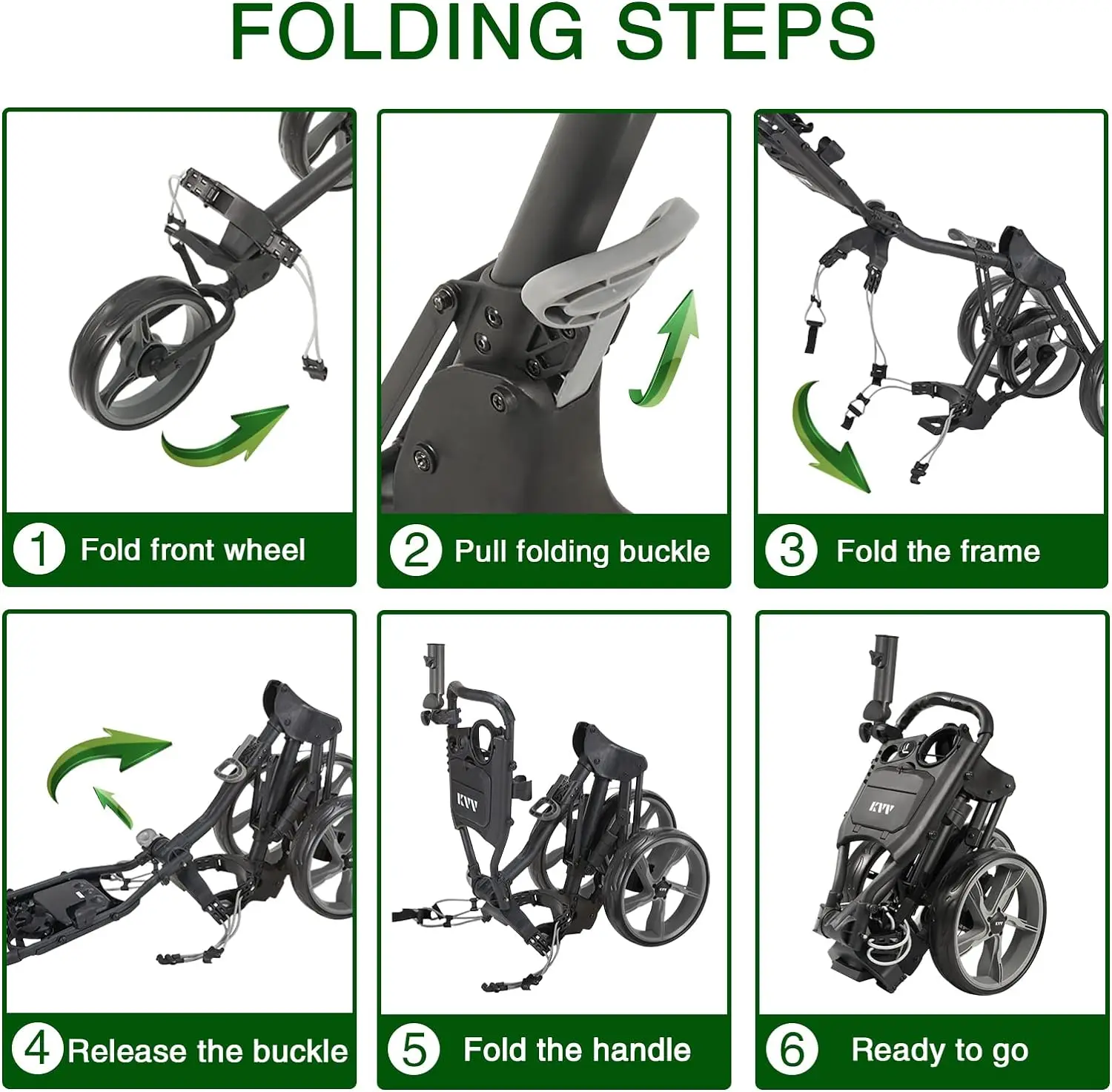 FOLDING STEPS

1 Fold front wheel

2 Pull folding buckle

3 Fold the frame

4 Release the buckle

KVV

5 Fold the handle

KVV

6 Ready to go