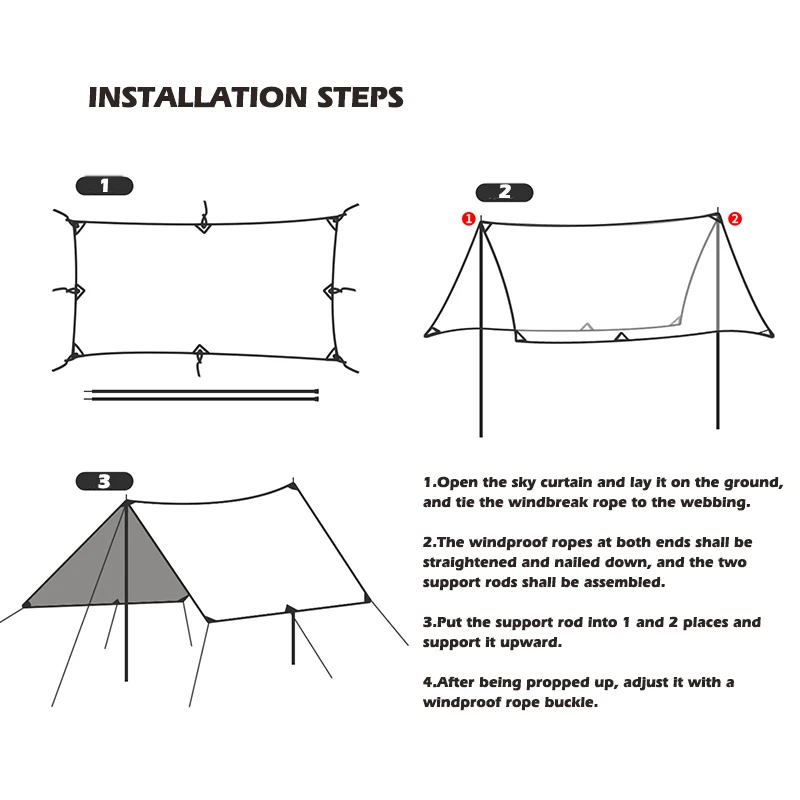 INSTALLATION STEPS

1

2

1

2

3

1.Open the sky curtain and lay it on the ground, and tie the windbreak rope to the webbing.

2.The windproof ropes at both ends shall be straightened and nailed down, and the two support rods shall be assembled.

3.Put the support rod into 1 and 2 places and support it upward.

4.After being propped up, adjust it with a windproof rope buckle.