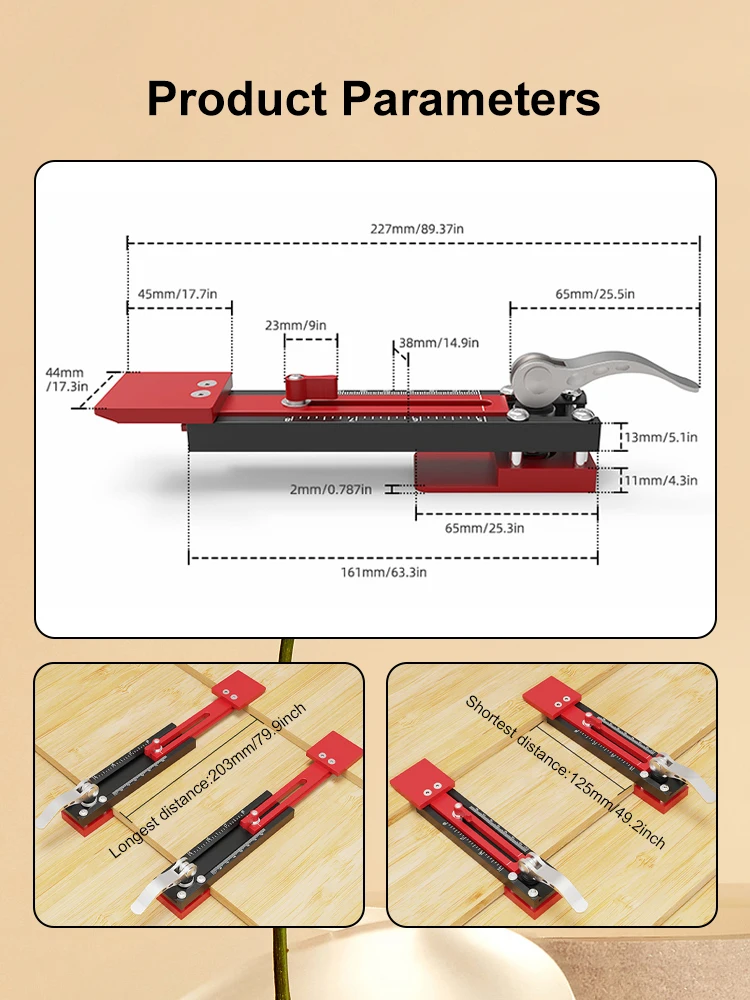 Product Parameters

227mm/89.37in

45mm/17.7in

65mm/25.5in

23mm/9in

38mm/14.9in

44mm /17.3in

13mm/5.1in

11mm/4.3in

2mm/0.787in

65mm/25.3in

161mm/63.3in

Longest distance:203mm/79.9inch

Shortest distance:125mm/49.2inch