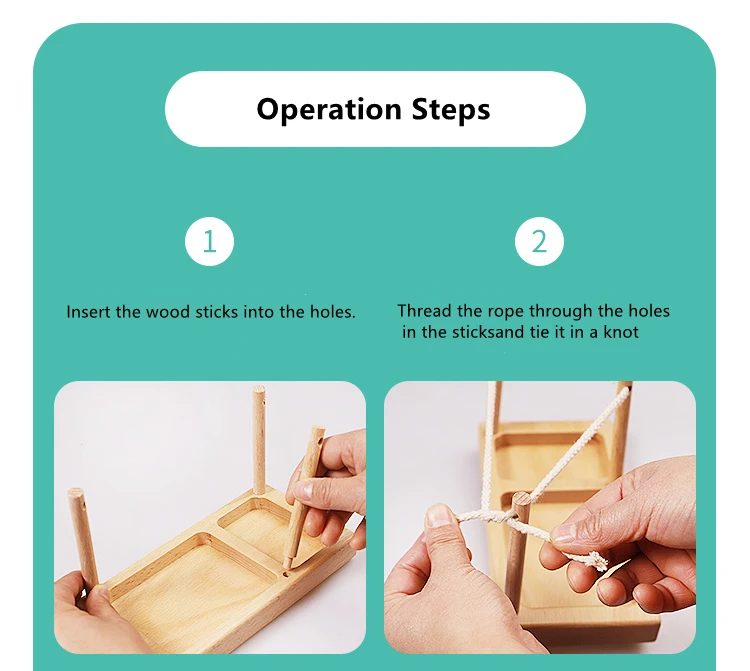 Operation Steps

1

Insert the wood sticks into the holes.

2

Thread the rope through the holes in the sticksand tie it in a knot