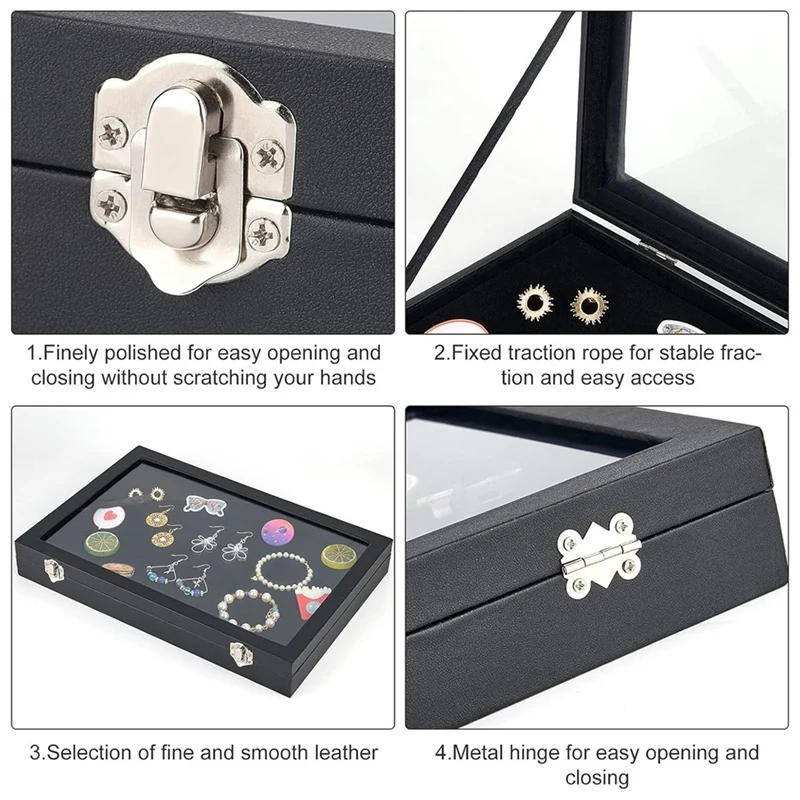 1.Finely polished for easy opening and closing without scratching your hands

2.Fixed traction rope for stable fraction and easy access

3.Selection of fine and smooth leather

4.Metal hinge for easy opening and closing