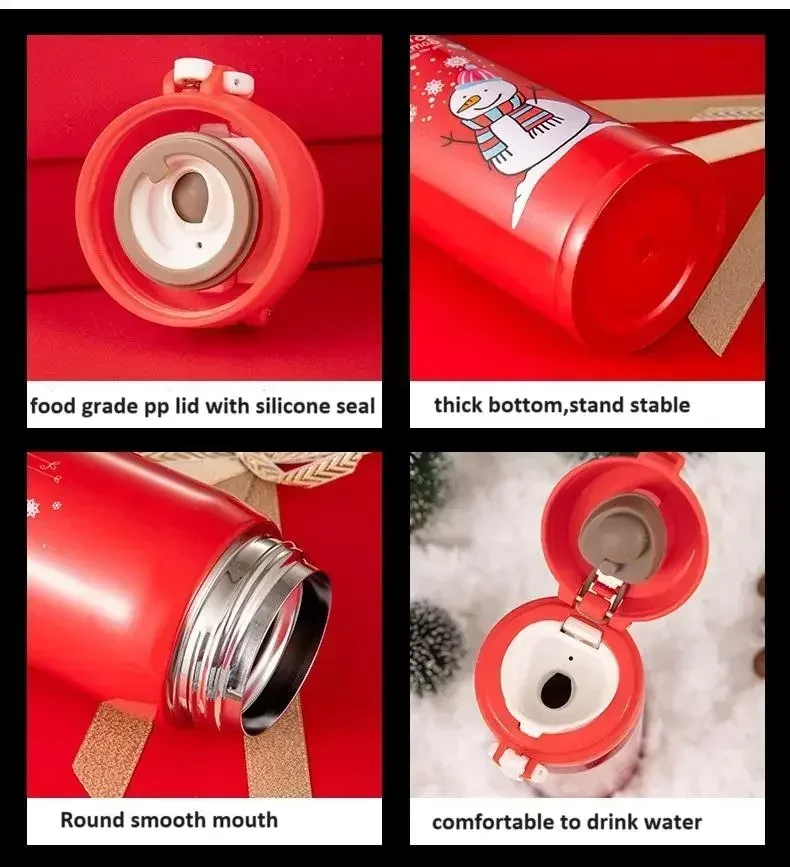 food grade pp lid with silicone seal

thick bottom,stand stable

Round smooth mouth

comfortable to drink water