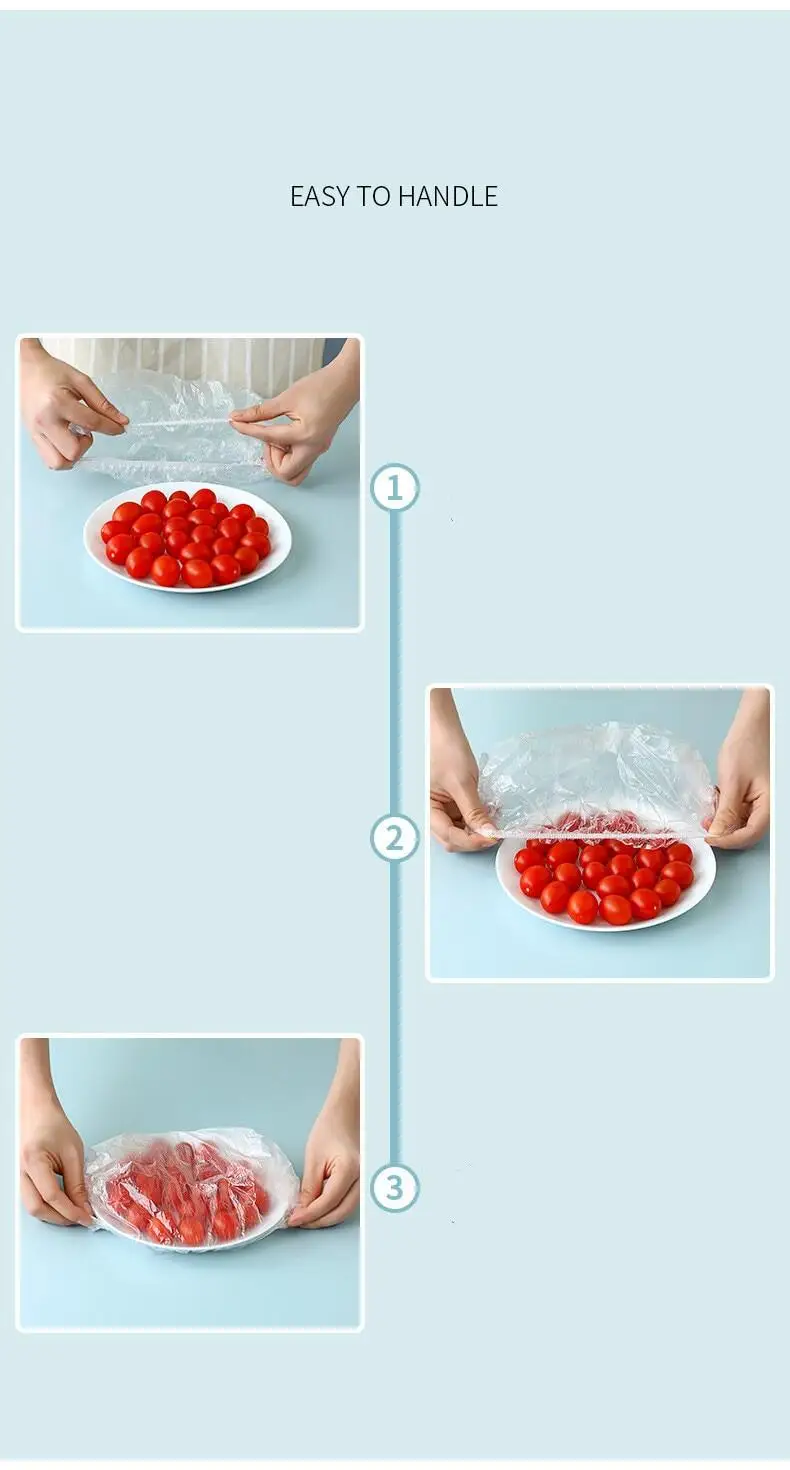 EASY TO HANDLE

1

2

3