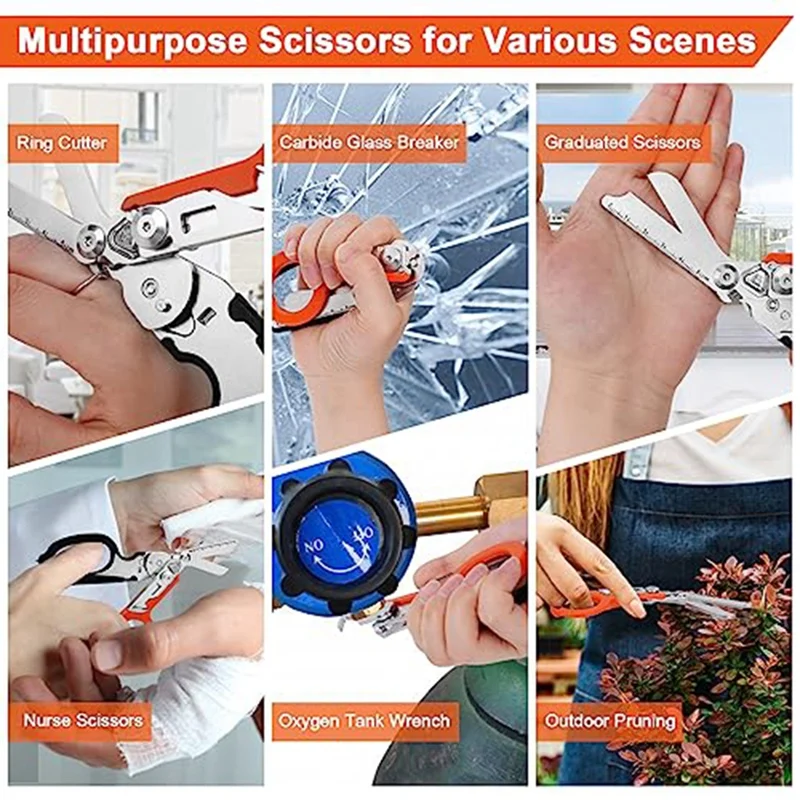 Multipurpose Scissors for Various Scenes

Ring Cutter

Carbide Glass Breaker

Graduated Scissors

NO

NO

Nurse Scissors

Oxygen Tank Wrench

Outdoor Pruning