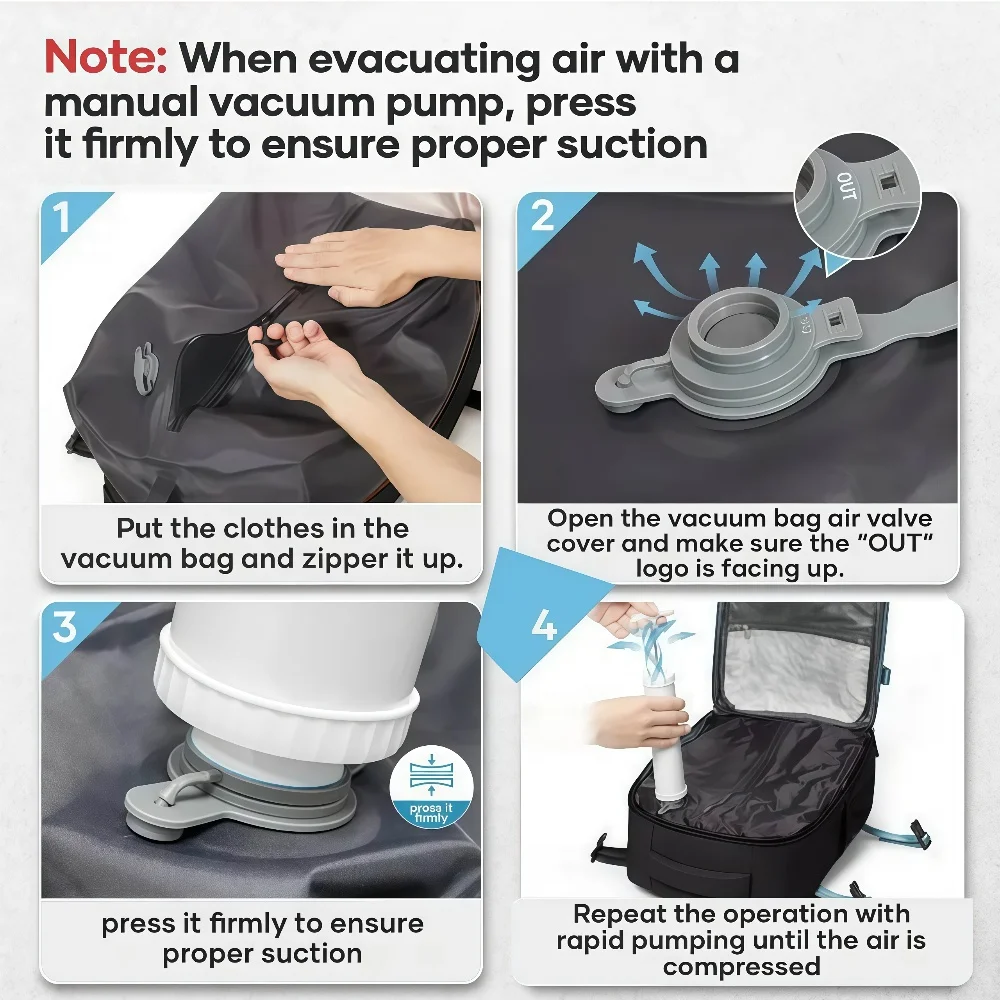 Note: When evacuating air with a manual vacuum pump, press it firmly to ensure proper suction

1

Put the clothes in the vacuum bag and zipper it up.

2

OUT

Open the vacuum bag air valve cover and make sure the "OUT" logo is facing up.

3

press it firmly

press it firmly to ensure proper suction

4

Repeat the operation with rapid pumping until the air is compressed