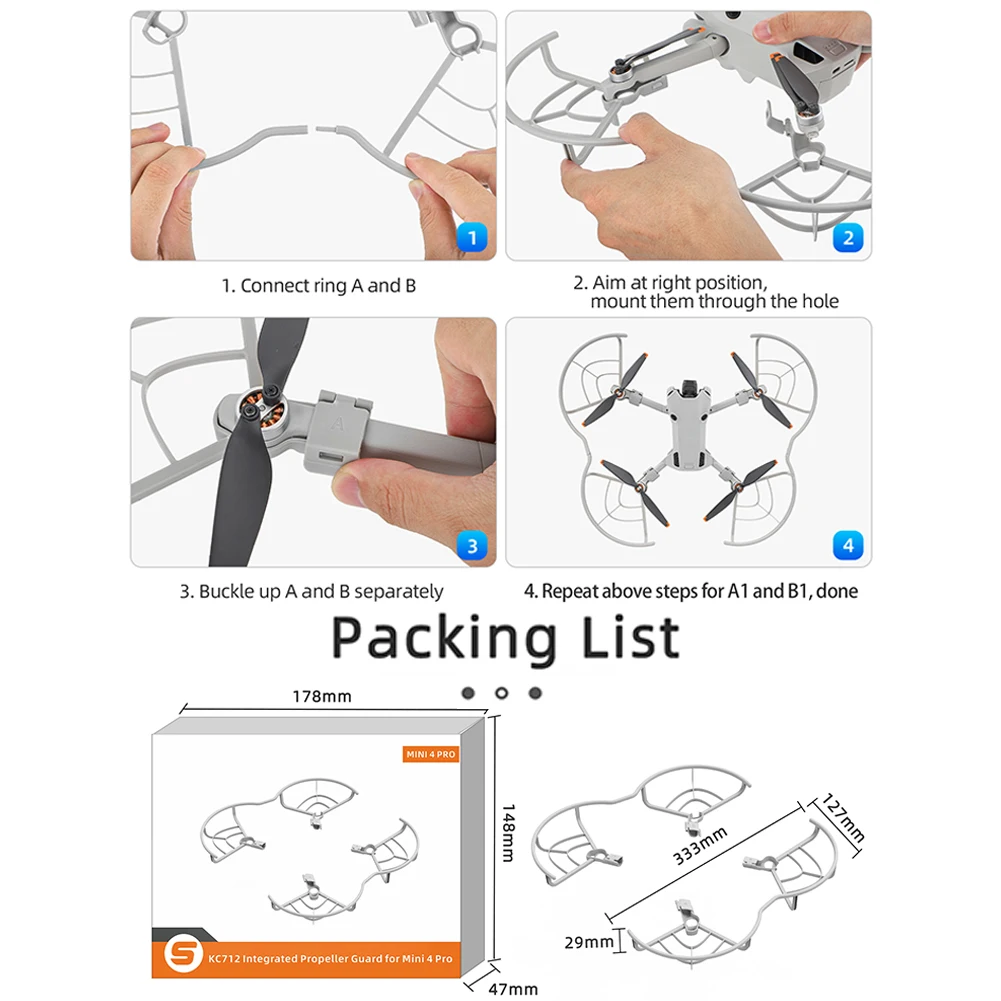 1

2

1. Connect ring A and B

2. Aim at right position, mount them through the hole

A

3

4

3. Buckle up A and B separately

4. Repeat above steps for A1 and B1, done

Packing List

178mm

MINI 4 PRO

148mm

S

KC712 Integrated Propeller Guard for Mini 4 Pro

47mm

333mm

127mm

29mm