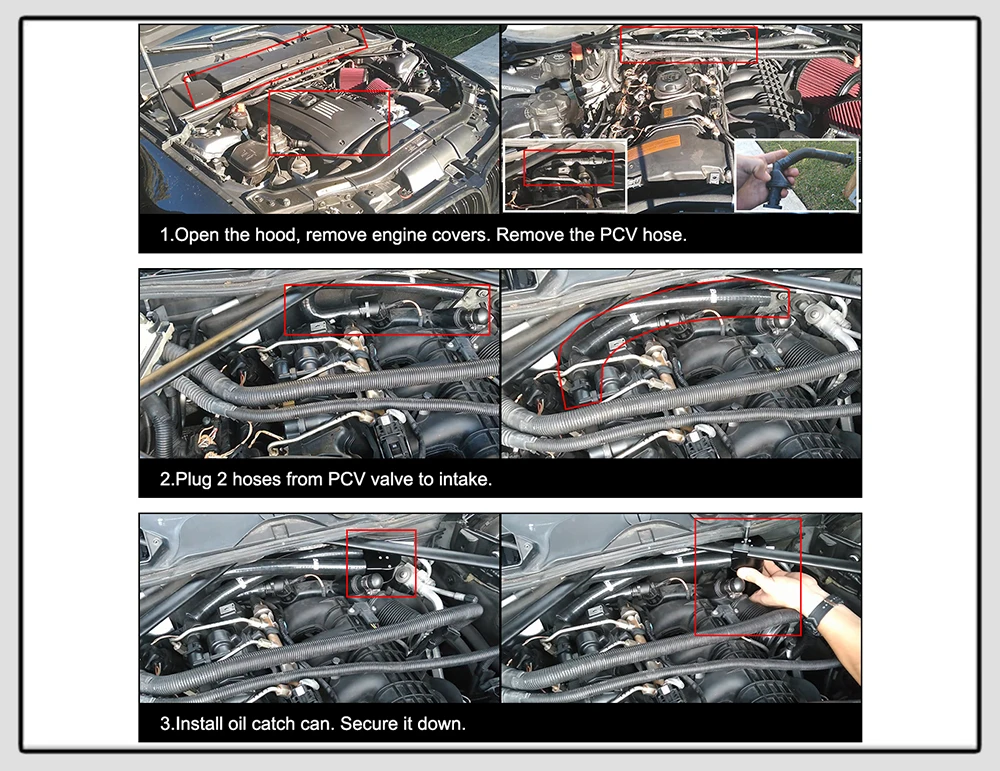 1.Open the hood, remove engine covers. Remove the PCV hose.

2.Plug 2 hoses from PCV valve to intake.

3.Install oil catch can. Secure it down.