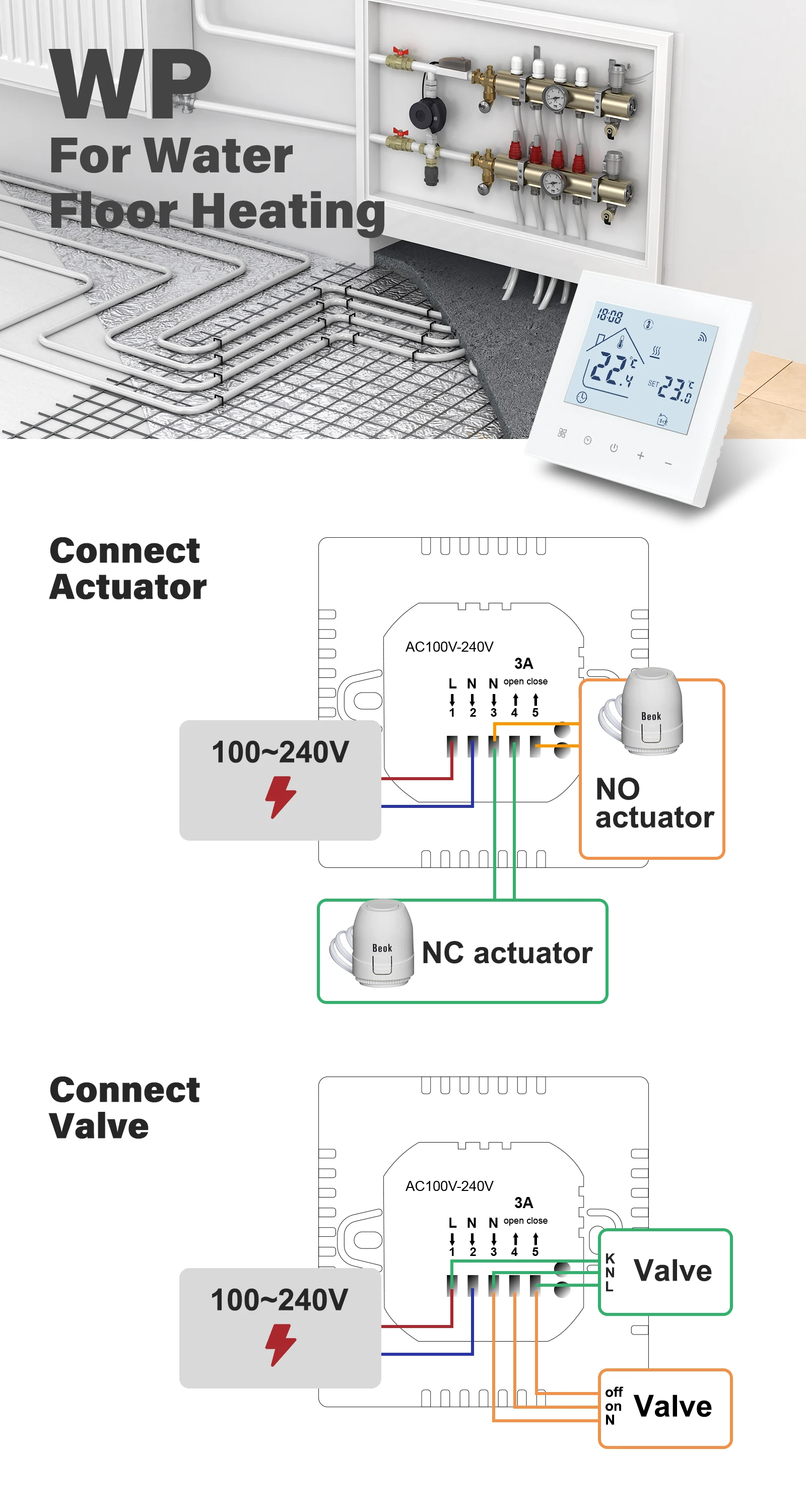 WP
For Water
Floor Heating

18:08
22.4 °C
SET 23.0 °C

Connect
Actuator

AC100V-240V
3A
L N N open close
1 2 3 4 5

100~240V

Beok
NO
actuator

Beok
NC actuator

Connect
Valve

AC100V-240V
3A
L N N open close
1 2 3 4 5

100~240V

K
N
L
Valve

off
on
N
Valve