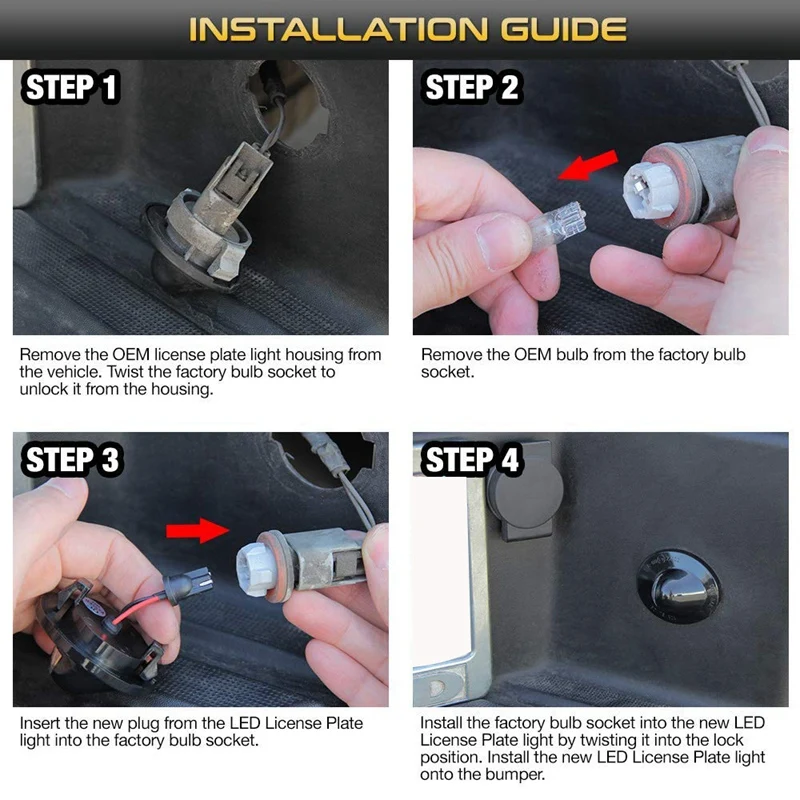 INSTALLATION GUIDE

STEP 1

Remove the OEM license plate light housing from the vehicle. Twist the factory bulb socket to unlock it from the housing.

STEP 2

Remove the OEM bulb from the factory bulb socket.

STEP 3

Insert the new plug from the LED License Plate light into the factory bulb socket.

STEP 4

Install the factory bulb socket into the new LED License Plate light by twisting it into the lock position. Install the new LED License Plate light onto the bumper.