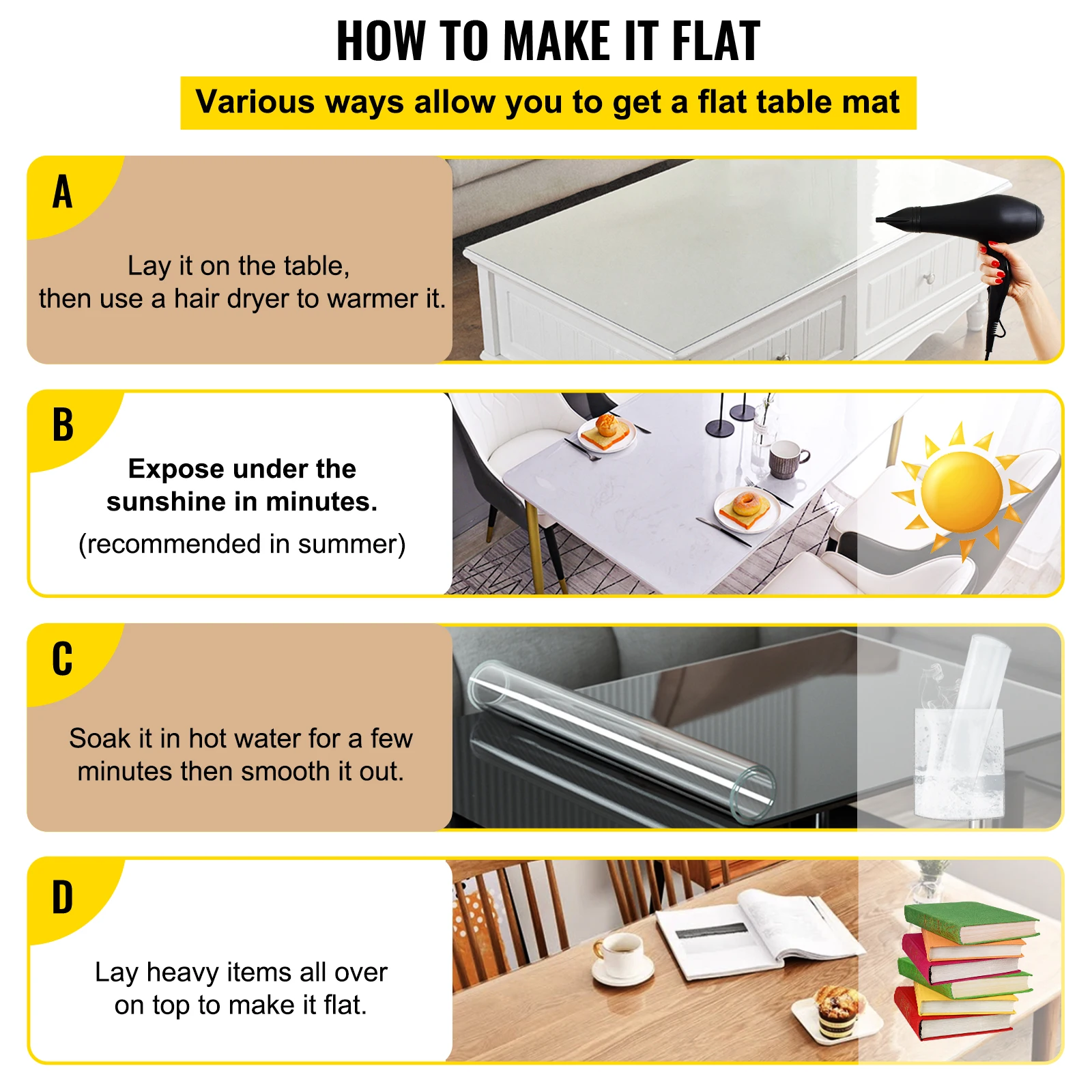 HOW TO MAKE IT FLAT

Various ways allow you to get a flat table mat

A

Lay it on the table, then use a hair dryer to warmer it.

B

Expose under the sunshine in minutes.

(recommended in summer)

C

Soak it in hot water for a few minutes then smooth it out.

D

Lay heavy items all over on top to make it flat.