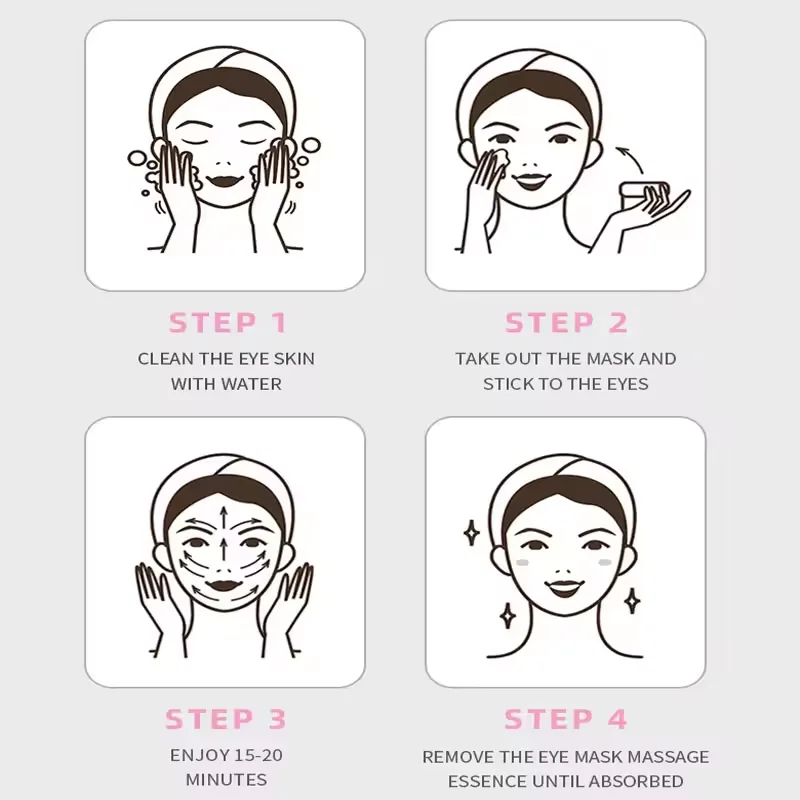 STEP 1
CLEAN THE EYE SKIN WITH WATER

STEP 2
TAKE OUT THE MASK AND STICK TO THE EYES

STEP 3
ENJOY 15-20 MINUTES

STEP 4
REMOVE THE EYE MASK MASSAGE ESSENCE UNTIL ABSORBED