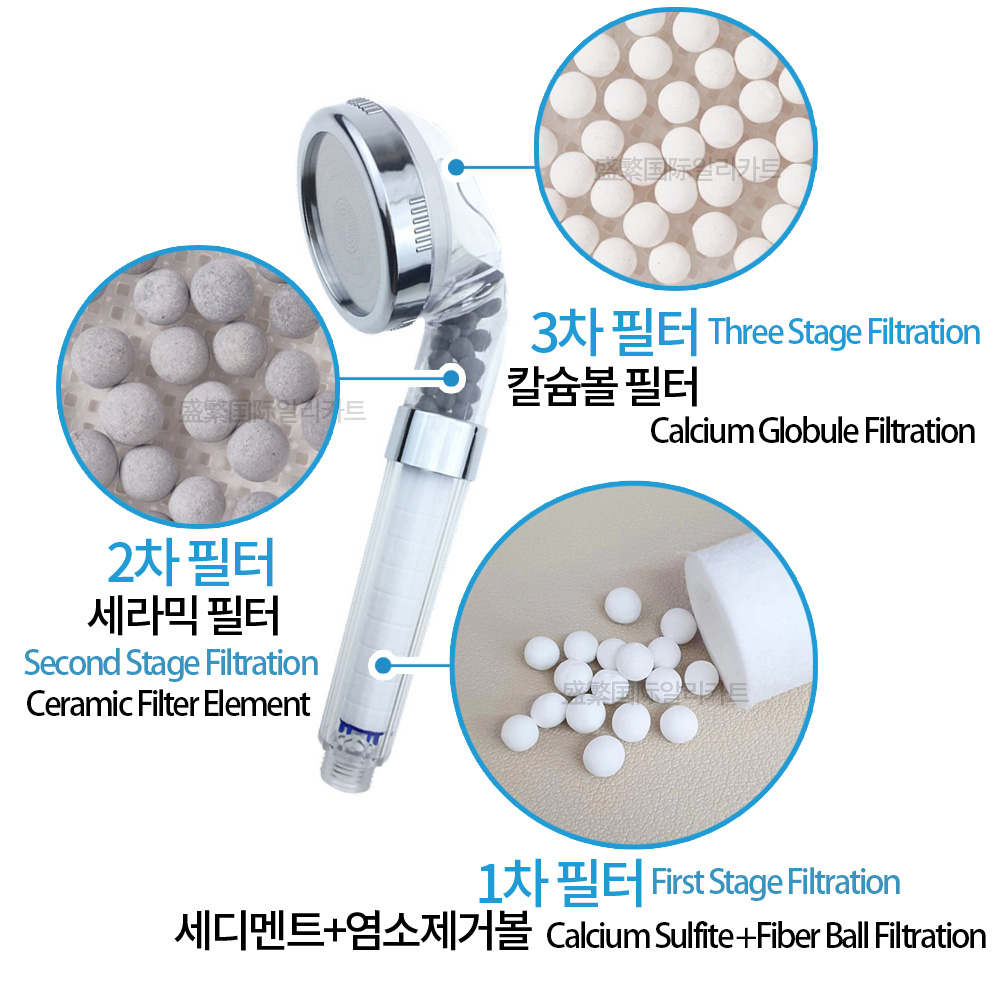 盛繁国际알리카트

3차 필터 Three Stage Filtration
칼슘볼 필터
Calcium Globule Filtration

盛繁国际알리카트

2차 필터
세라믹 필터
Second Stage Filtration
Ceramic Filter Element

盛繁国际알리카트

1차 필터 First Stage Filtration
세디멘트+염소제거볼 Calcium Sulfite+Fiber Ball Filtration