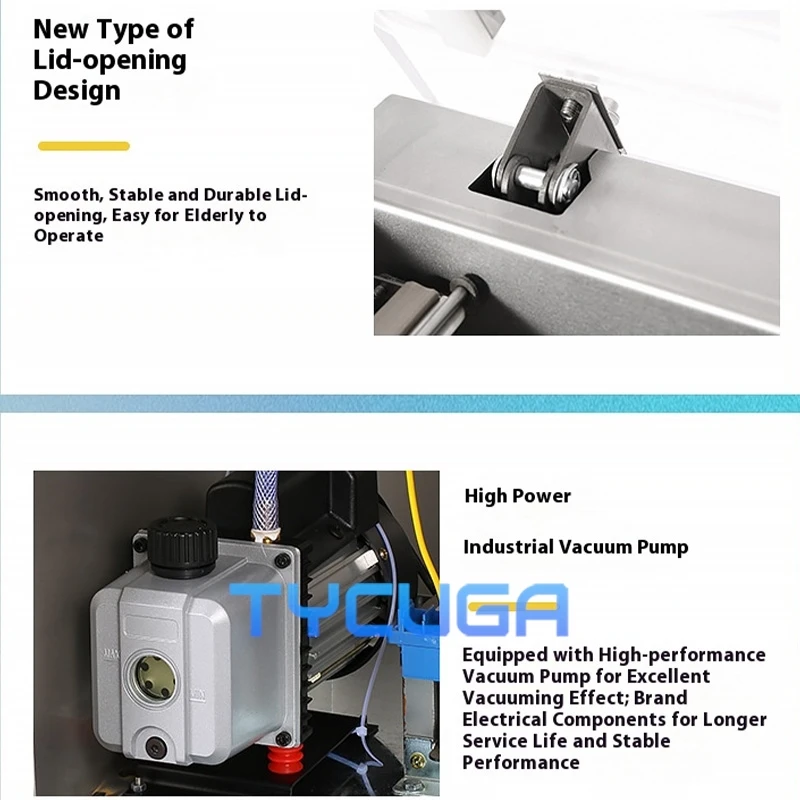 New Type of Lid-opening Design

Smooth, Stable and Durable Lid-opening, Easy for Elderly to Operate

High Power

Industrial Vacuum Pump

TYCUGA

Equipped with High-performance Vacuum Pump for Excellent Vacuuming Effect; Brand Electrical Components for Longer Service Life and Stable Performance