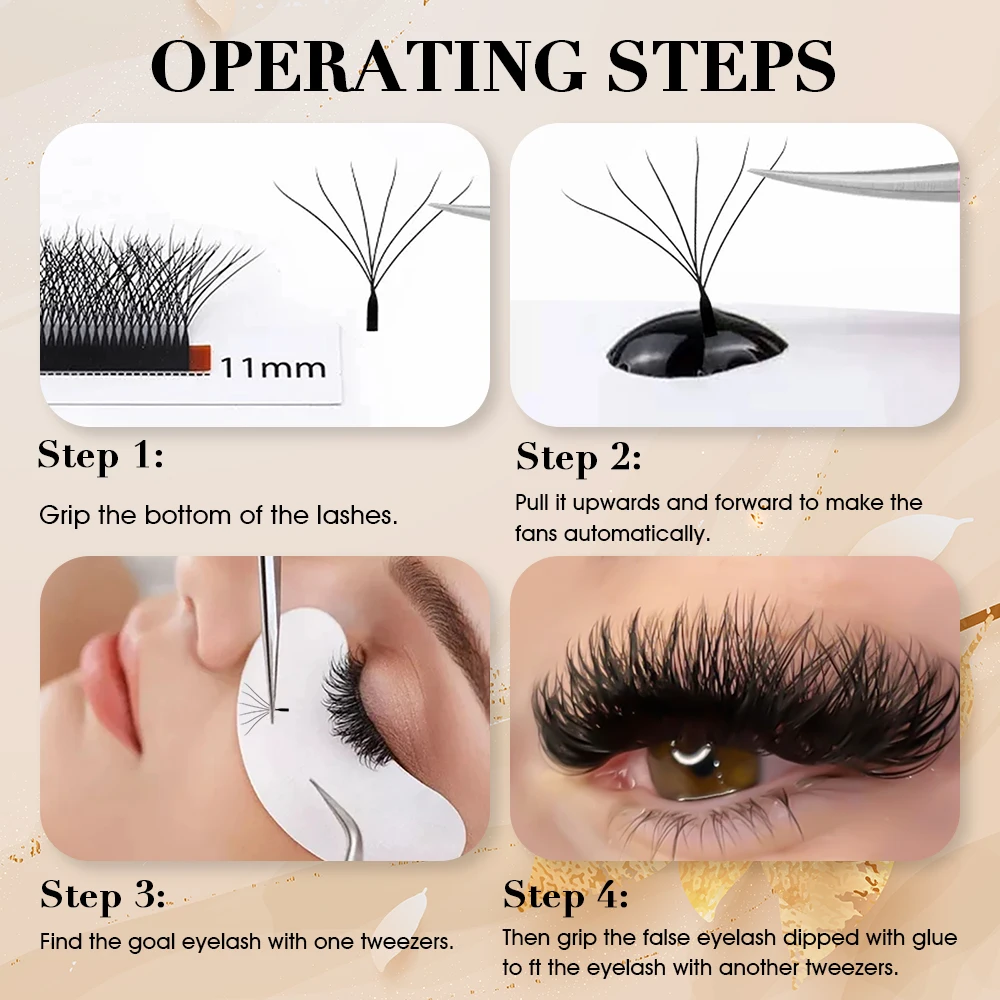 OPERATING STEPS

11mm

Step 1:

Grip the bottom of the lashes.

Step 2:

Pull it upwards and forward to make the fans automatically.

Step 3:

Find the goal eyelash with one tweezers.

Step 4:

Then grip the false eyelash dipped with glue to ft the eyelash with another tweezers.