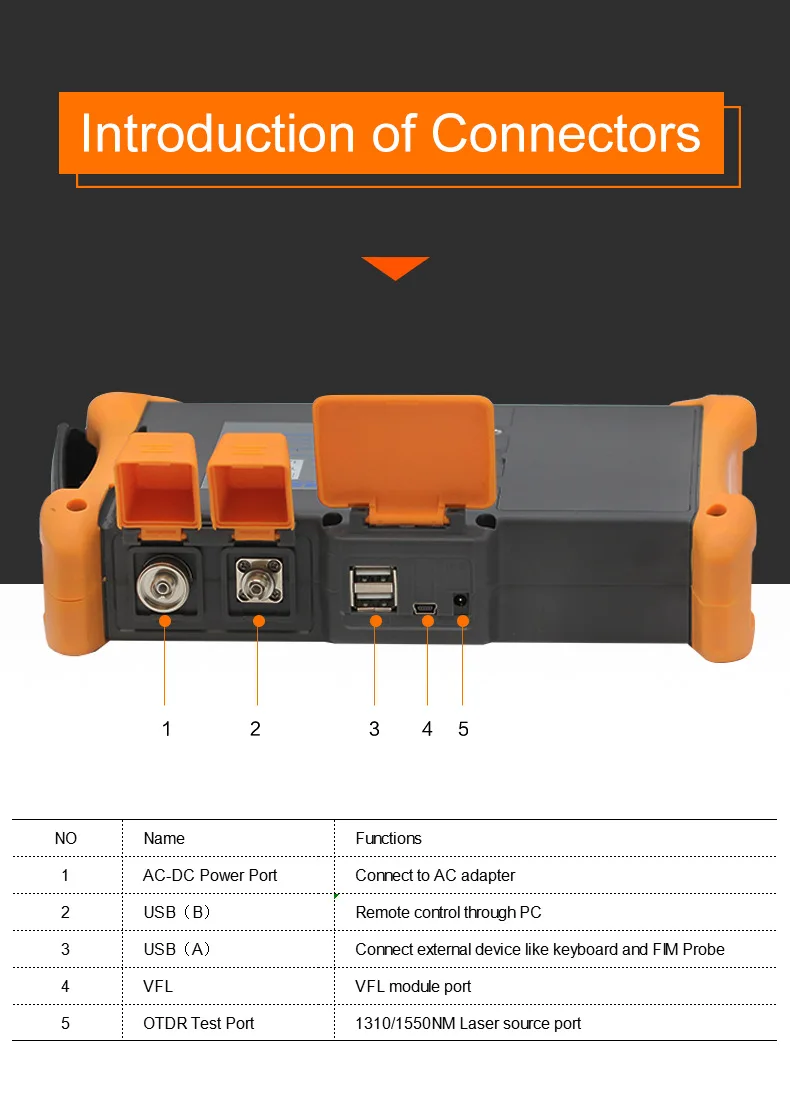 Introduction of Connectors

1 2 3 4 5

| NO | Name | Functions |
|---|---|---|
| 1 | AC-DC Power Port | Connect to AC adapter |
| 2 | USB（B） | Remote control through PC |
| 3 | USB（A） | Connect external device like keyboard and FIM Probe |
| 4 | VFL | VFL module port |
| 5 | OTDR Test Port | 1310/1550NM Laser source port |