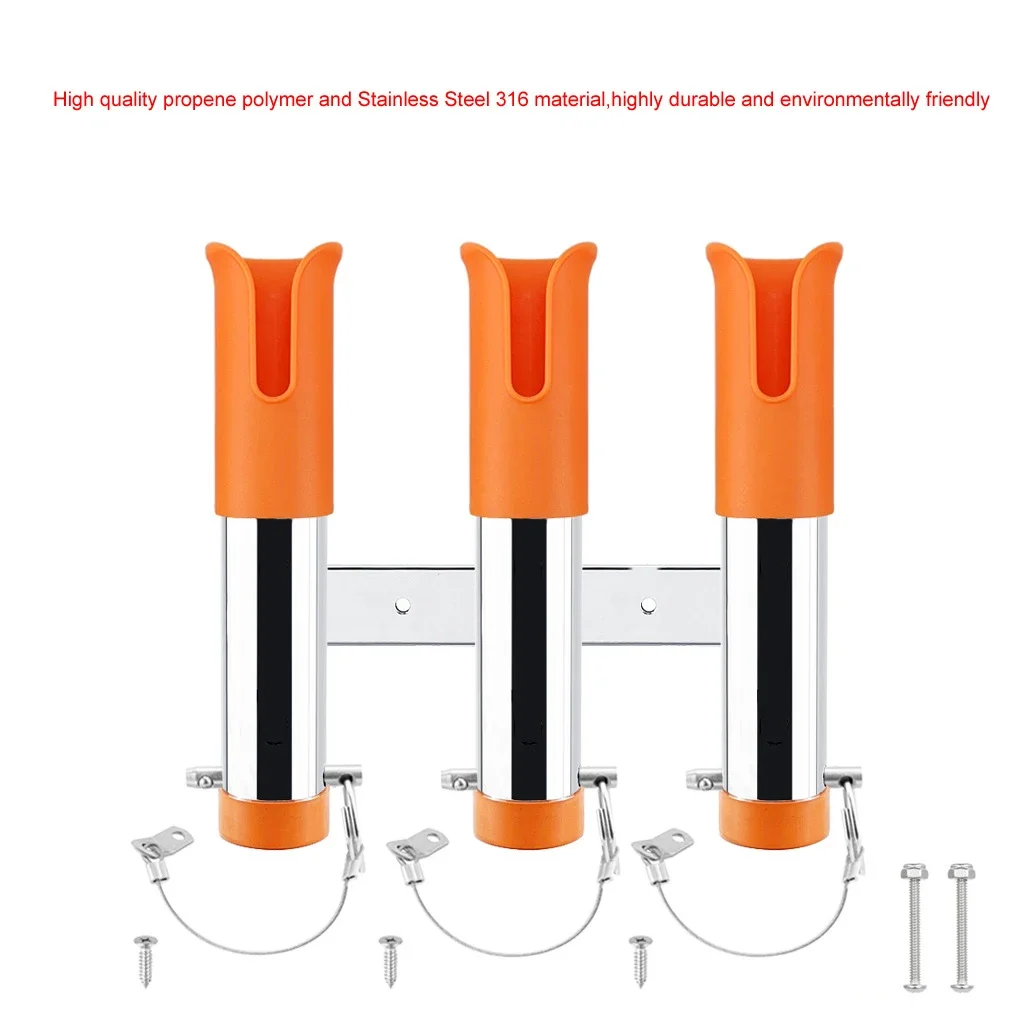 High quality propene polymer and Stainless Steel 316 material,highly durable and environmentally friendly