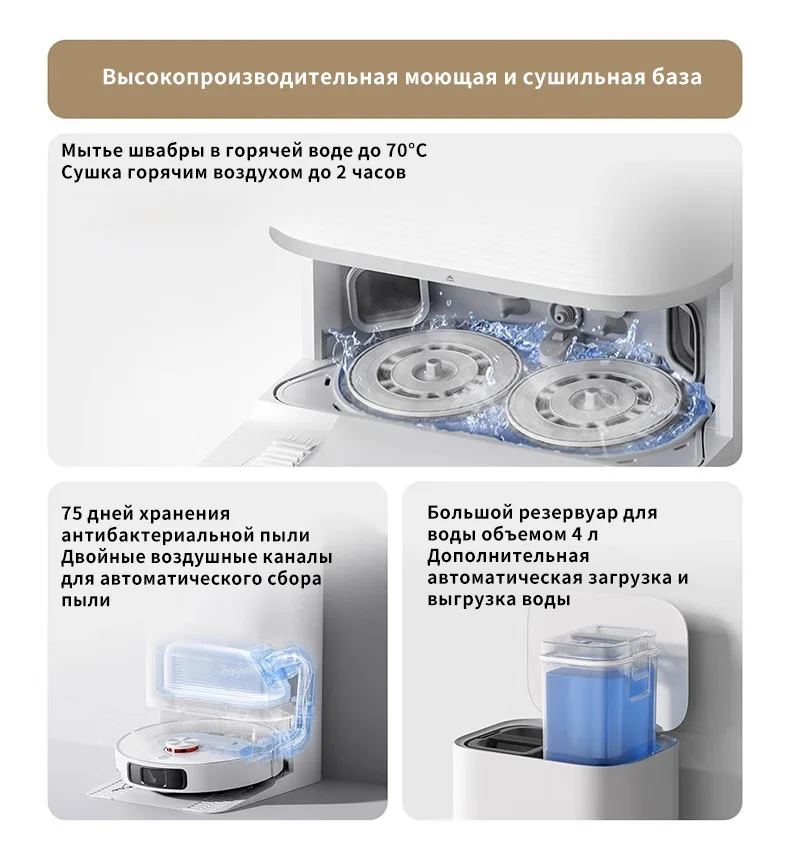 Высокопроизводительная моющая и сушильная база

Мытье швабры в горячей воде до 70°C
Сушка горячим воздухом до 2 часов

75 дней хранения антибактериальной пыли
Двойные воздушные каналы для автоматического сбора пыли

Большой резервуар для воды объемом 4 л
Дополнительная автоматическая загрузка и выгрузка воды