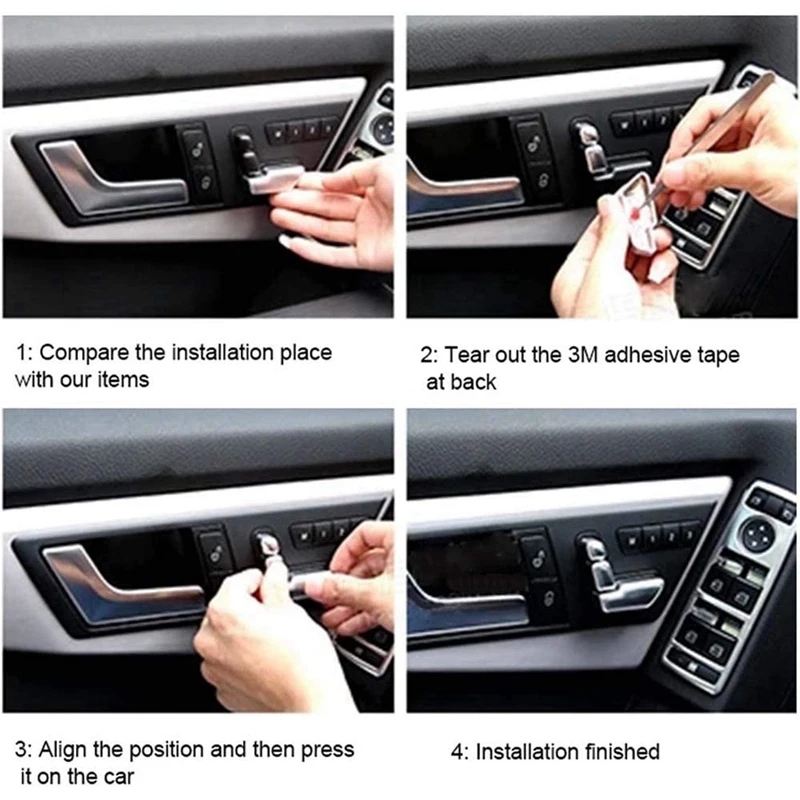 1: Compare the installation place with our items

2: Tear out the 3M adhesive tape at back

3: Align the position and then press it on the car

4: Installation finished