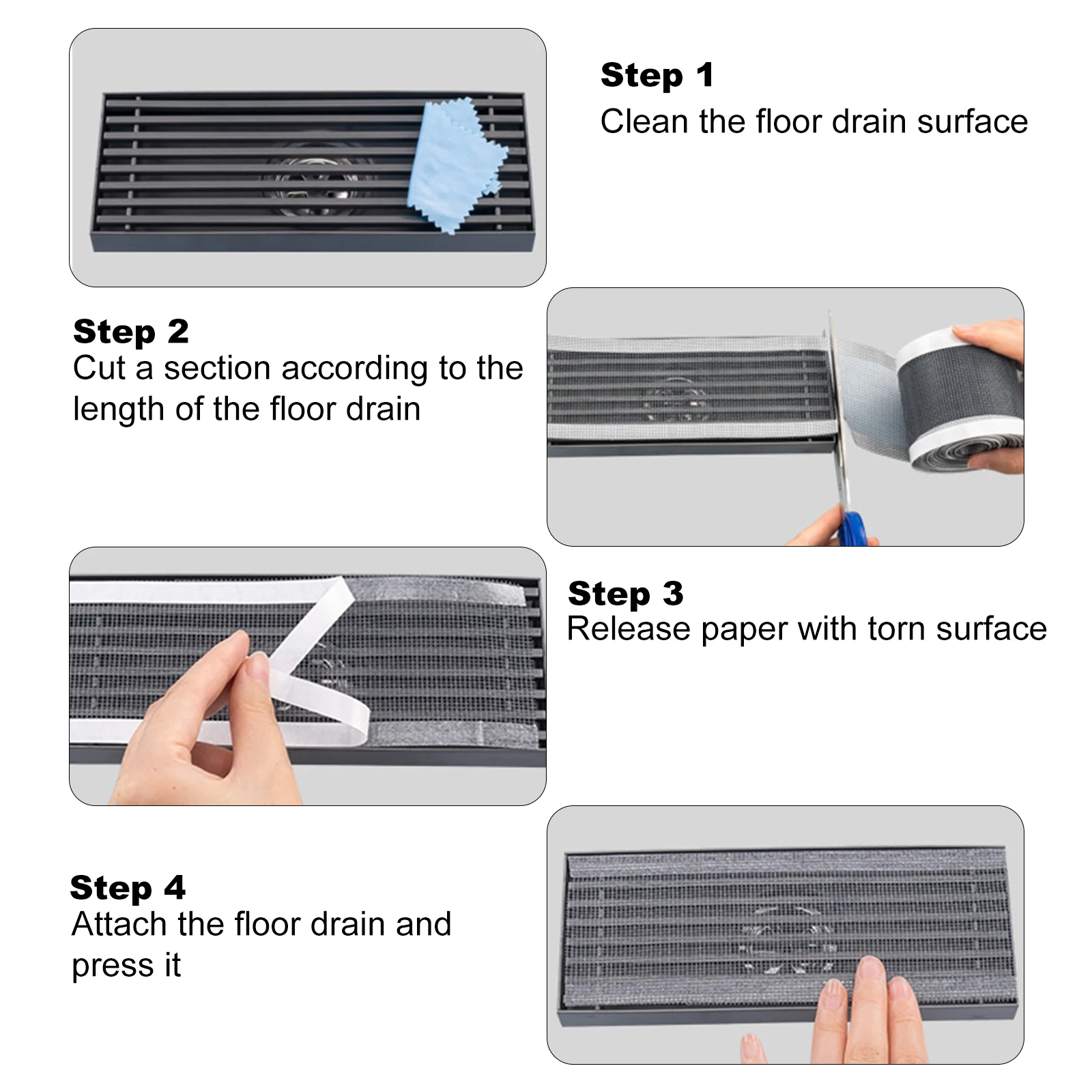 Step 1
Clean the floor drain surface

Step 2
Cut a section according to the length of the floor drain

Step 3
Release paper with torn surface

Step 4
Attach the floor drain and press it