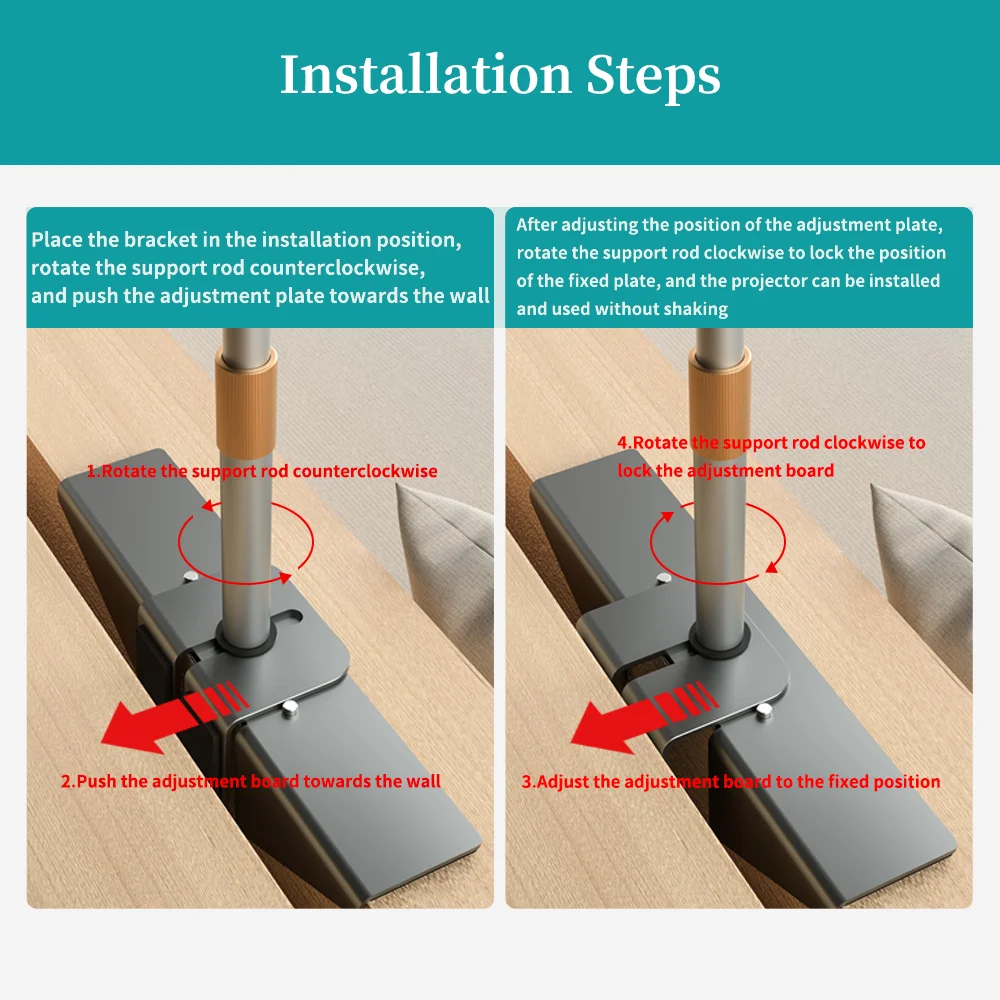 Installation Steps

Place the bracket in the installation position, rotate the support rod counterclockwise, and push the adjustment plate towards the wall

1.Rotate the support rod counterclockwise

2.Push the adjustment board towards the wall

After adjusting the position of the adjustment plate, rotate the support rod clockwise to lock the position of the fixed plate, and the projector can be installed and used without shaking

4.Rotate the support rod clockwise to lock the adjustment board

3.Adjust the adjustment board to the fixed position