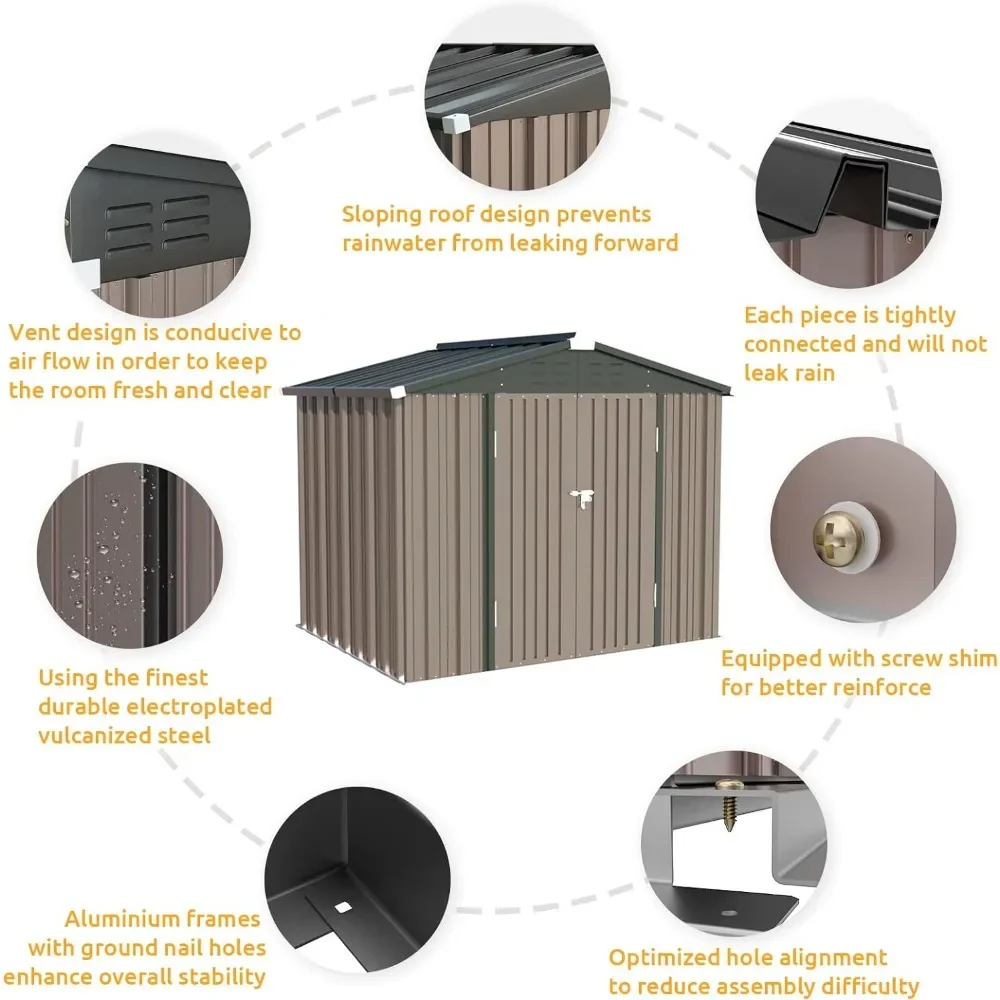 Sloping roof design prevents rainwater from leaking forward

Vent design is conducive to air flow in order to keep the room fresh and clear

Each piece is tightly connected and will not leak rain

Using the finest durable electroplated vulcanized steel

Equipped with screw shim for better reinforce

Aluminium frames with ground nail holes enhance overall stability

Optimized hole alignment to reduce assembly difficulty