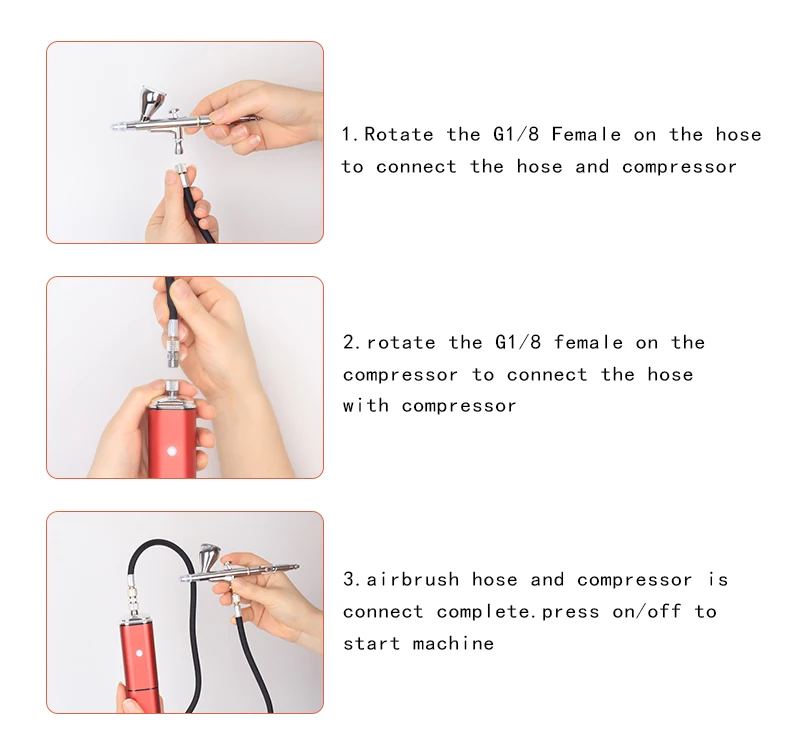 1.Rotate the G1/8 Female on the hose to connect the hose and compressor

2.rotate the G1/8 female on the compressor to connect the hose with compressor

3.airbrush hose and compressor is connect complete.press on/off to start machine