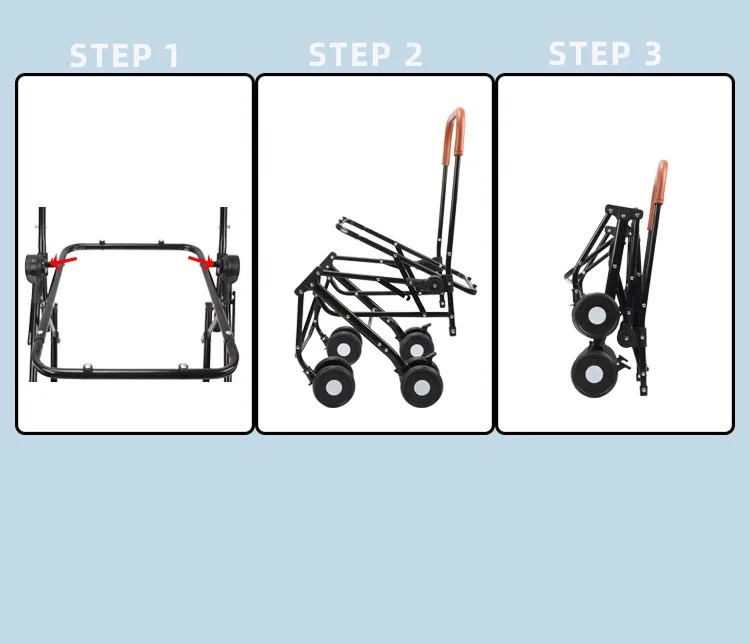 STEP 1

STEP 2

STEP 3