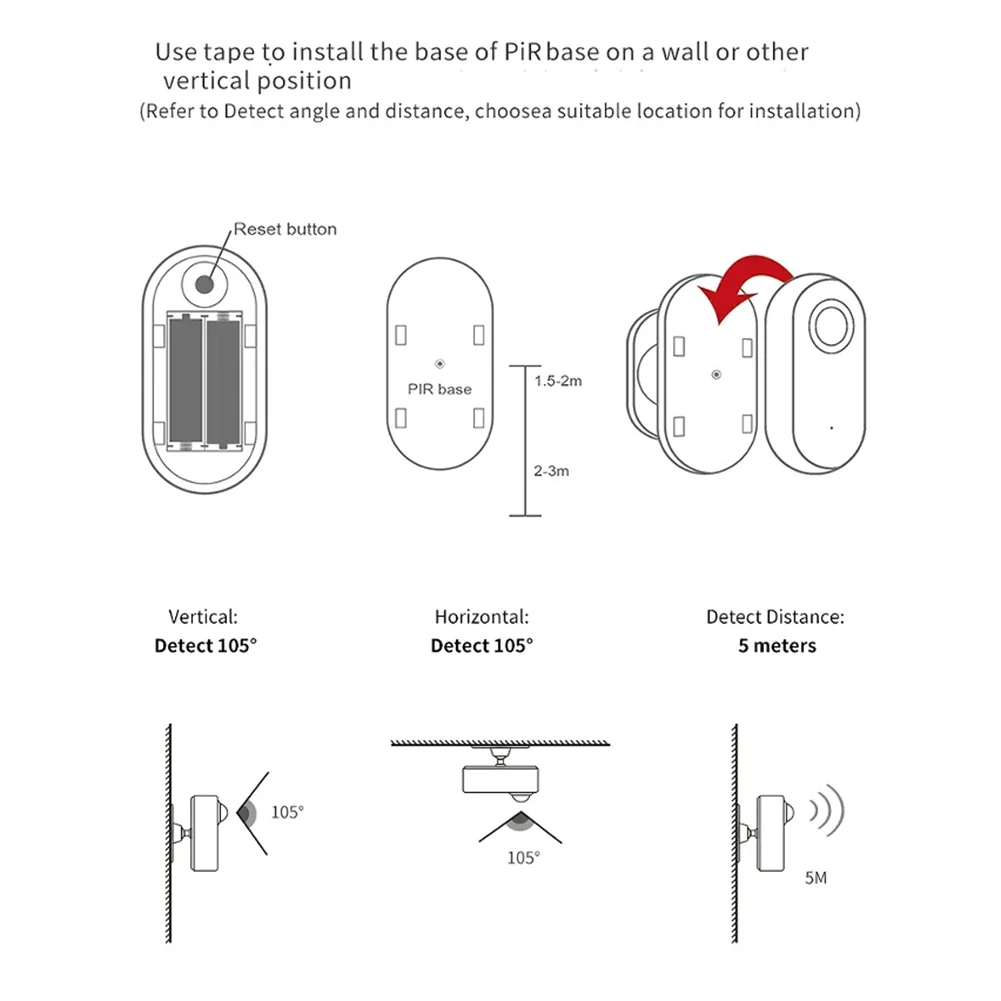 Use tape to install the base of PiR base on a wall or other vertical position

(Refer to Detect angle and distance, choosea suitable location for installation)

Reset button

PIR base

1.5-2m

2-3m

Vertical:
**Detect 105°**

Horizontal:
**Detect 105°**

Detect Distance:
**5 meters**

105°

105°

5M