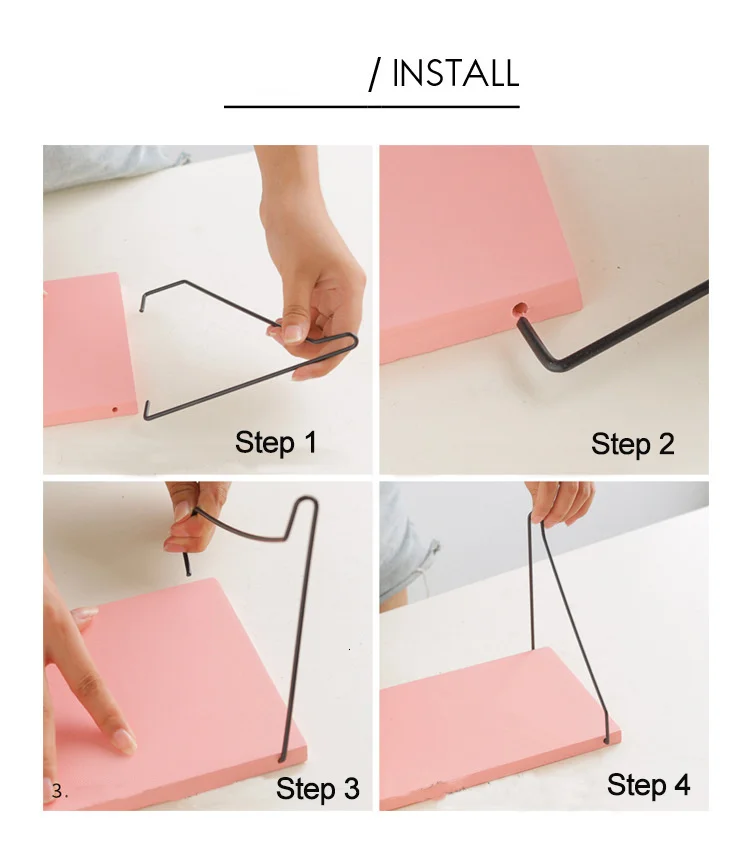 / INSTALL

Step 1

Step 2

3.

Step 3

Step 4