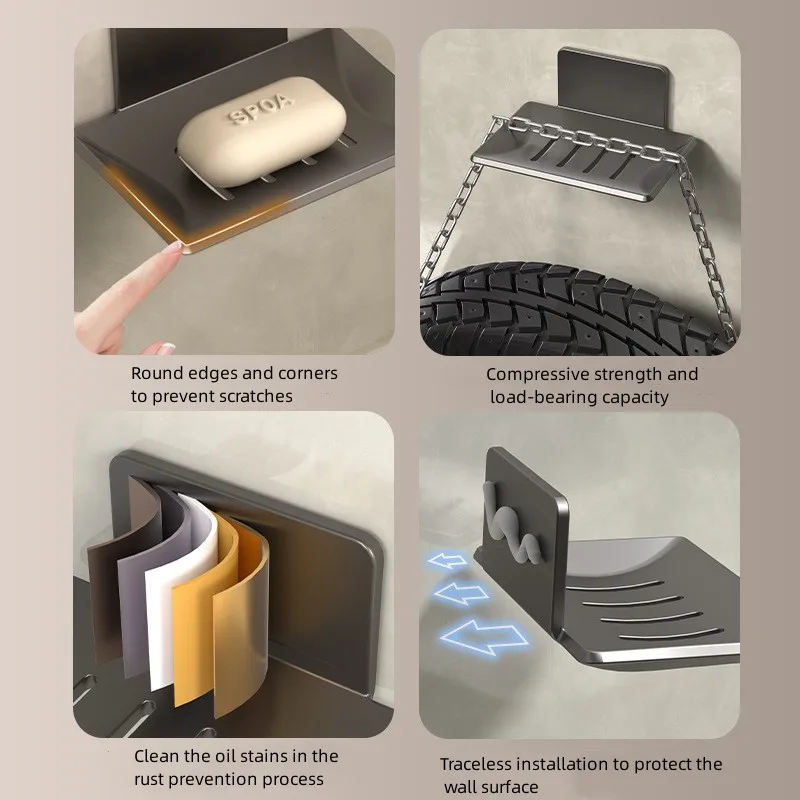 SPOA

Round edges and corners to prevent scratches

Compressive strength and load-bearing capacity

Clean the oil stains in the rust prevention process

Traceless installation to protect the wall surface