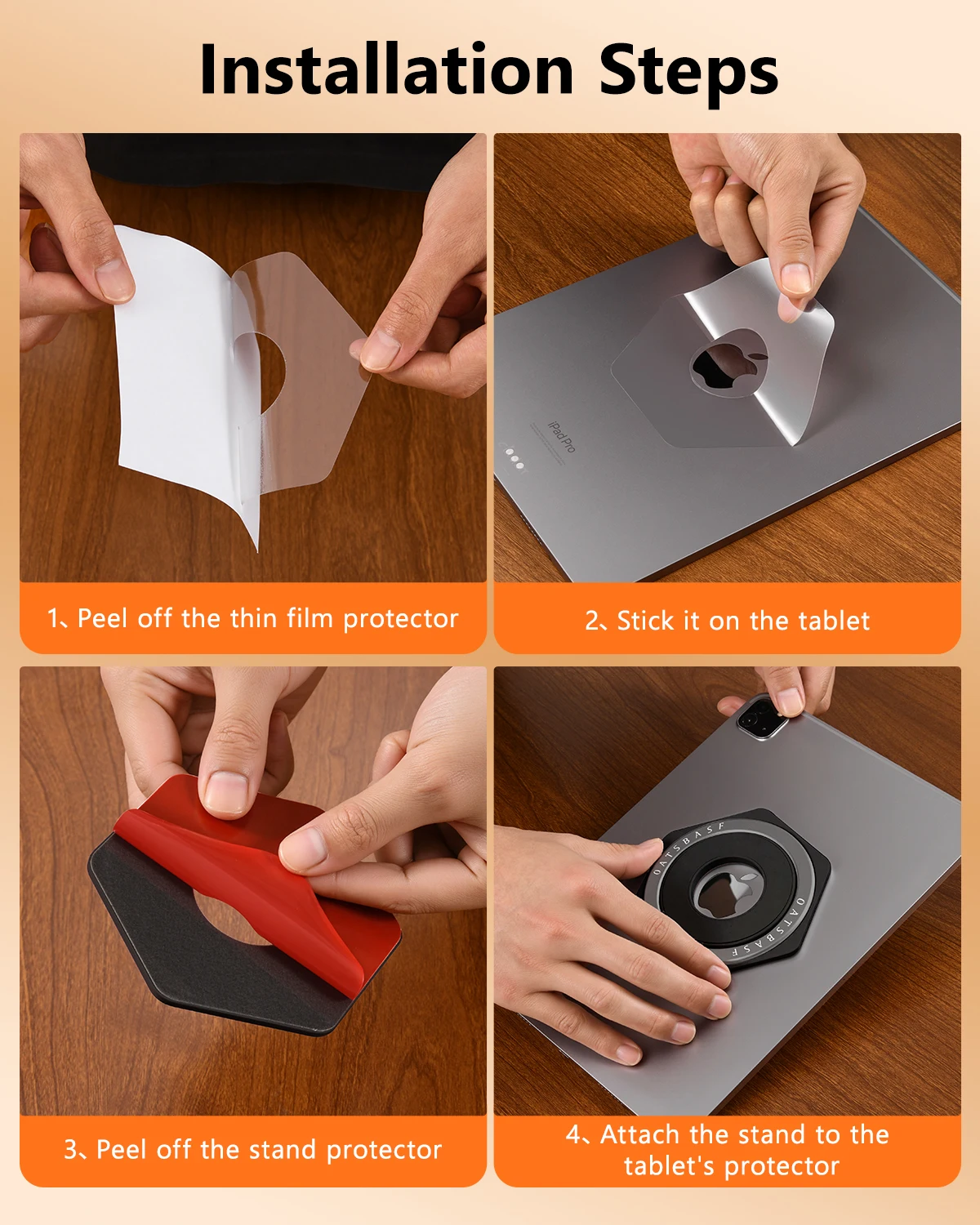 Installation Steps

iPad Pro

1、Peel off the thin film protector

2、Stick it on the tablet

OATSBASF

OATSBASF

3、Peel off the stand protector

4、Attach the stand to the tablet's protector