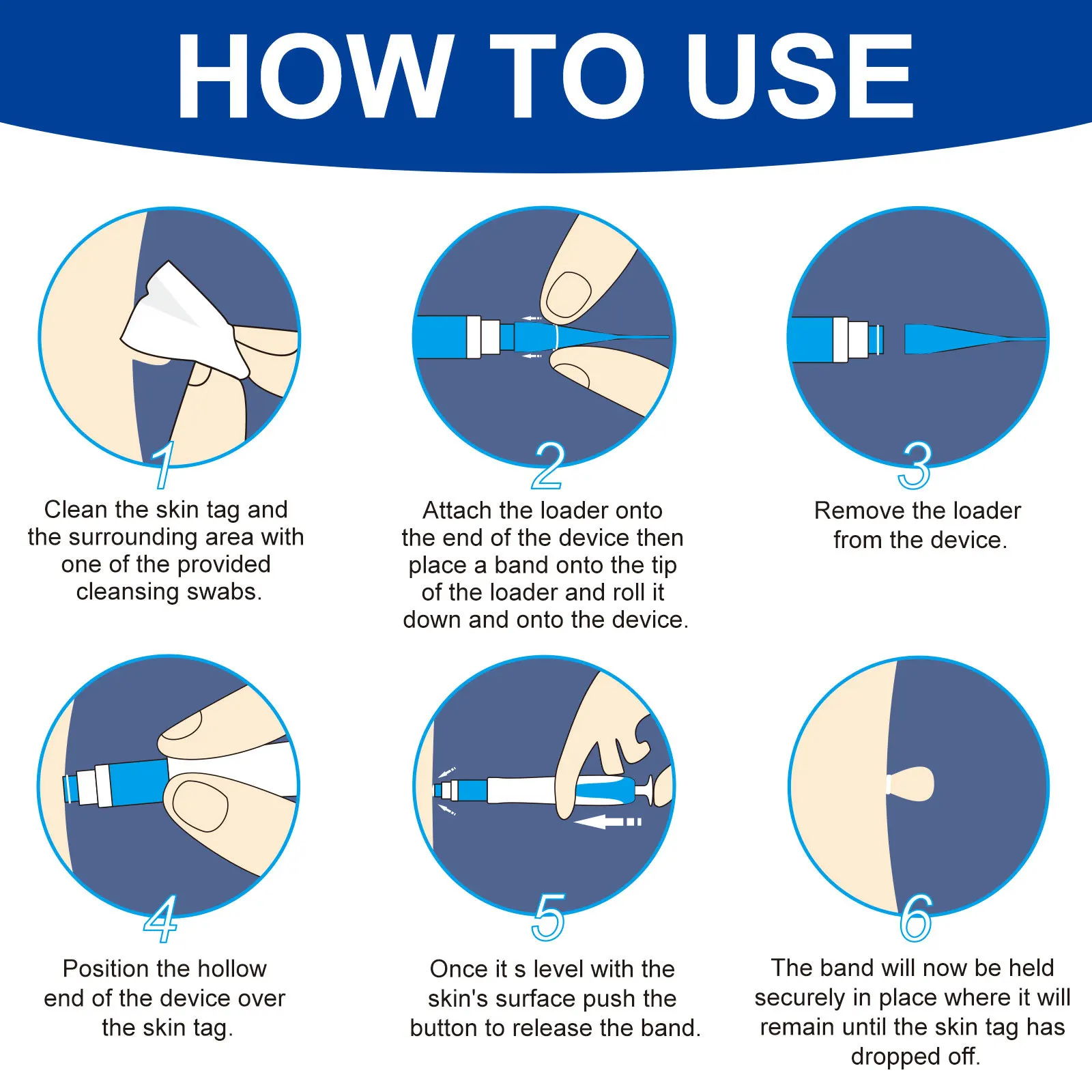 HOW TO USE

1
Clean the skin tag and the surrounding area with one of the provided cleansing swabs.

2
Attach the loader onto the end of the device then place a band onto the tip of the loader and roll it down and onto the device.

3
Remove the loader from the device.

4
Position the hollow end of the device over the skin tag.

5
Once it s level with the skin's surface push the button to release the band.

6
The band will now be held securely in place where it will remain until the skin tag has dropped off.