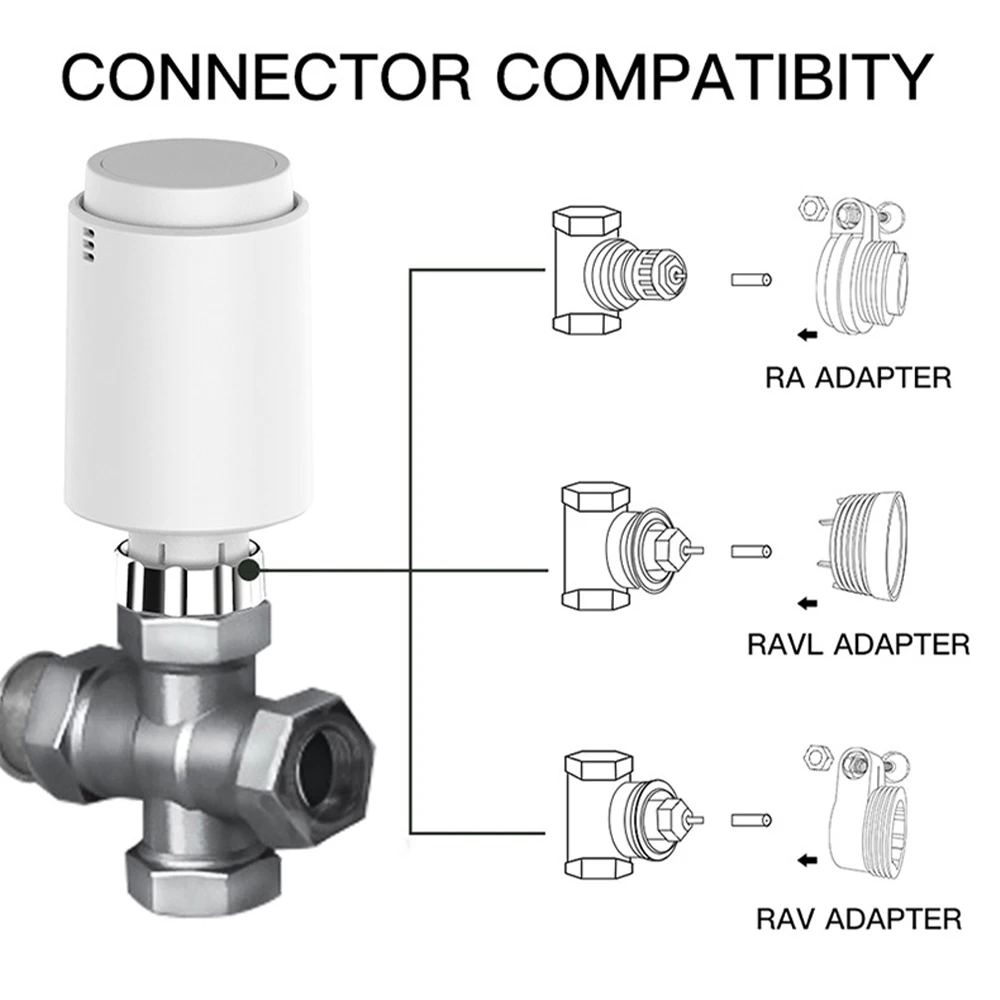 CONNECTOR COMPATIBITY

RA ADAPTER

RAVL ADAPTER

RAV ADAPTER