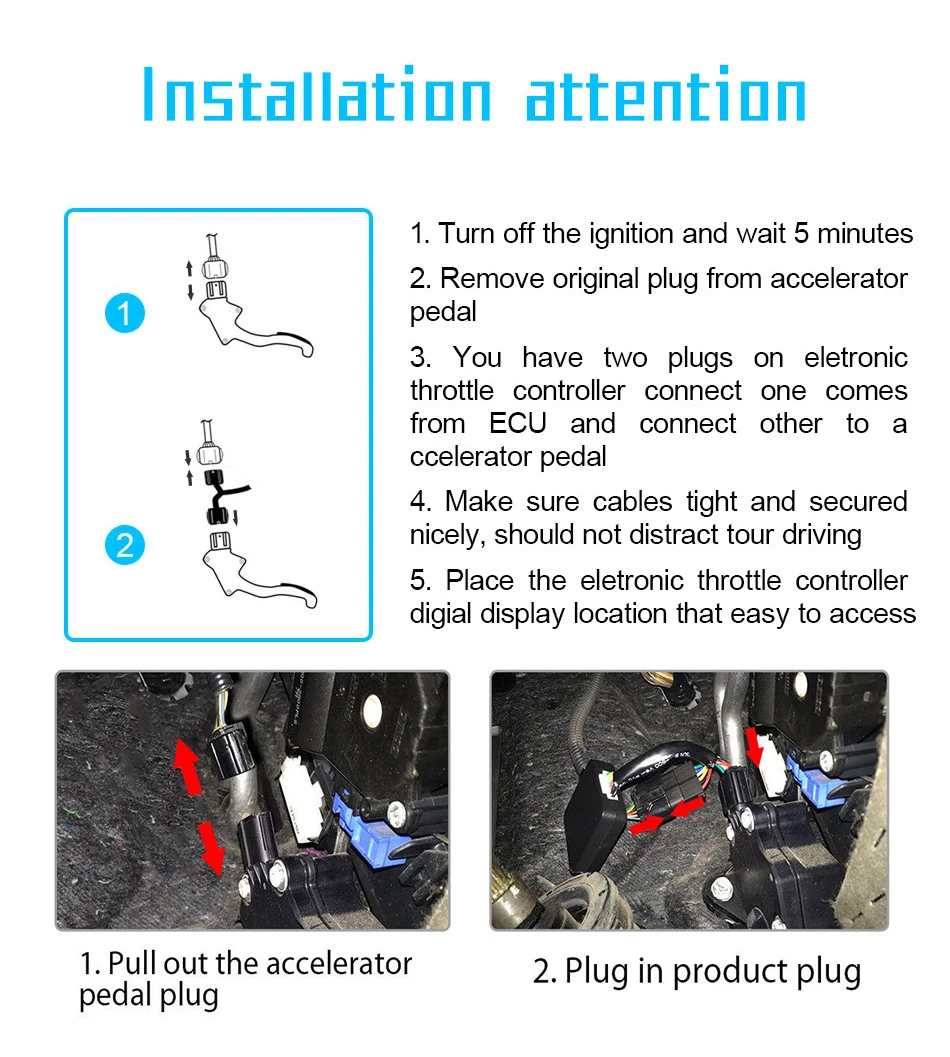 Installation attention

1

2

1. Turn off the ignition and wait 5 minutes

2. Remove original plug from accelerator pedal

3. You have two plugs on eletronic throttle controller connect one comes from ECU and connect other to a ccelerator pedal

4. Make sure cables tight and secured nicely, should not distract tour driving

5. Place the eletronic throttle controller digial display location that easy to access

1. Pull out the accelerator pedal plug

2. Plug in product plug